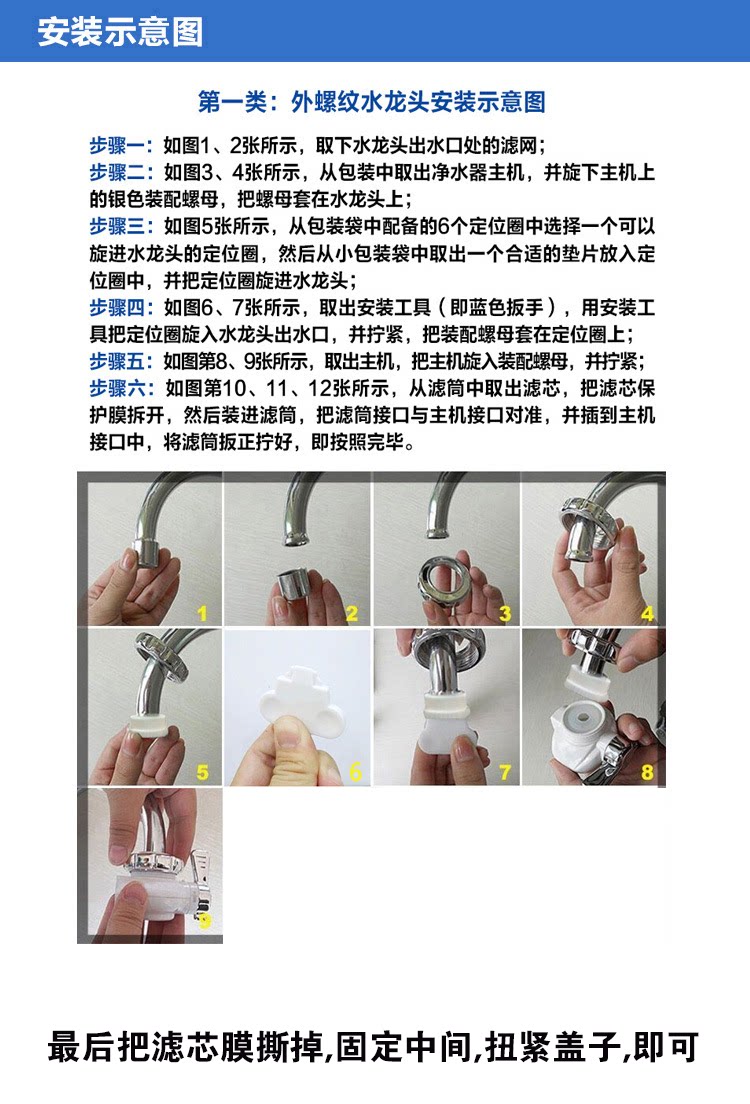 安装示意图

第一类：外螺纹水龙头安装示意图

步骤一：如图1、2张所示，取下水龙头出水口处的滤网；
步骤二：如图3、4张所示，从包装中取出净水器主机，并旋下主机上的银色装配螺母，把螺母套在水龙头上；
步骤三：如图5张所示，从包装袋中配备的6个定位圈中选择一个可以旋进水龙头的定位圈，然后从小包装袋中取出一个合适的垫片放入定位圈中，并把定位圈旋进水龙头；
步骤四：如图6、7张所示，取出安装工具（即蓝色扳手），用安装工具把定位圈旋入水龙头出水口，并拧紧，把装配螺母套在定位圈上；
步骤五：如图第8、9张所示，取出主机，把主机旋入装配螺母，并拧紧；
步骤六：如图第10、11、12张所示，从滤筒中取出滤芯，把滤芯保护膜拆开，然后装进滤筒，把滤筒接口与主机接口对准，并插到主机接口中，将滤筒扳正拧好，即按照完毕。

1 2 3 4 5 6 7 8 9

最后把滤芯膜撕掉,固定中间,扭紧盖子,即可