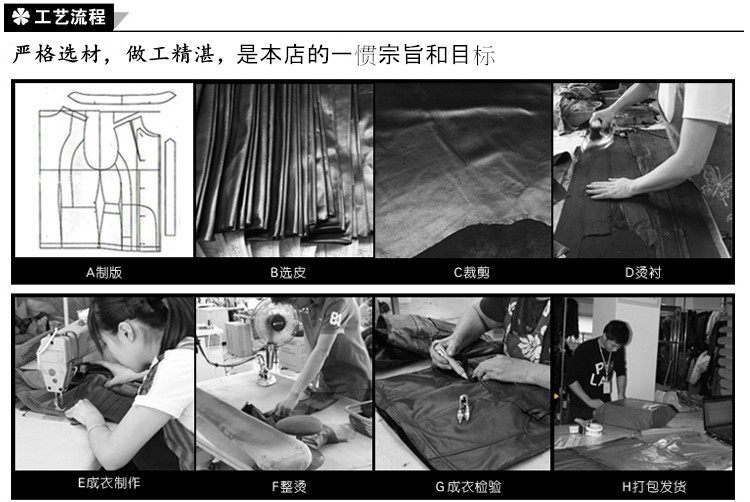 工艺流程

严格选材，做工精湛，是本店的一惯宗旨和目标

A制版

B选皮

C裁剪

D烫衬

E成衣制作

F整烫

G成衣检验

H打包发货