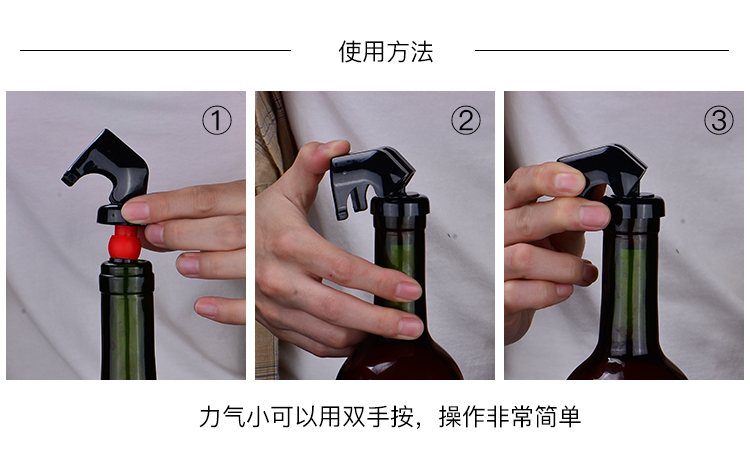 使用方法

①

②

③

力气小可以用双手按，操作非常简单