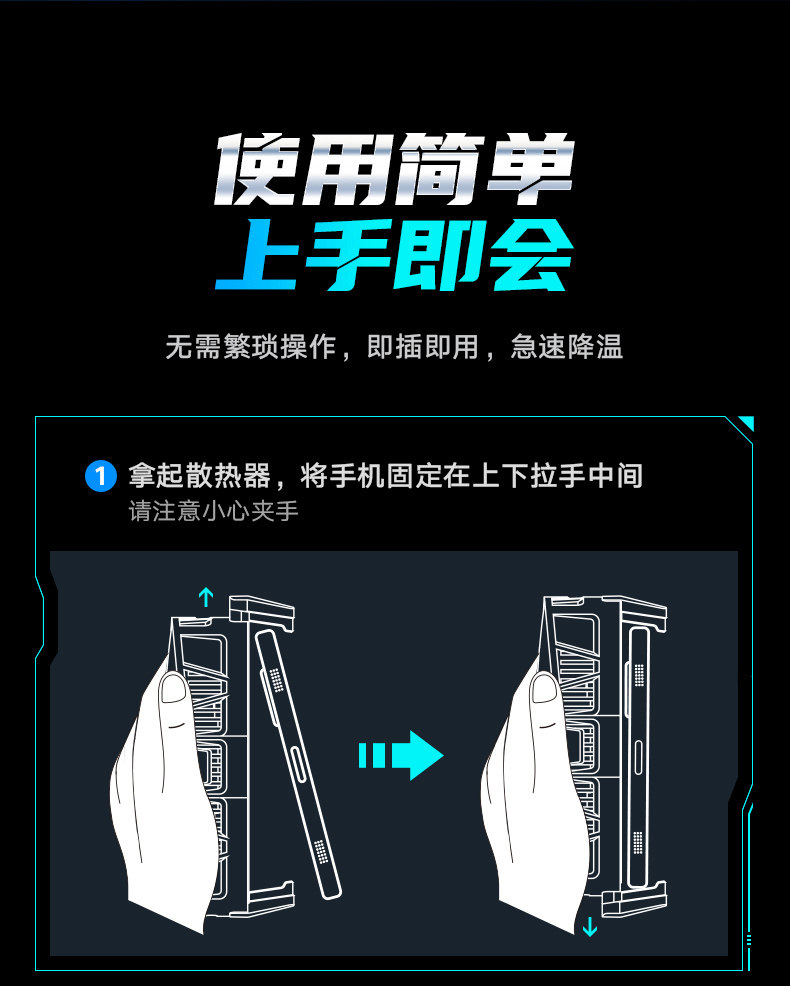 使用简单
上手即会

无需繁琐操作，即插即用，急速降温

1 拿起散热器，将手机固定在上下拉手中间
请注意小心夹手