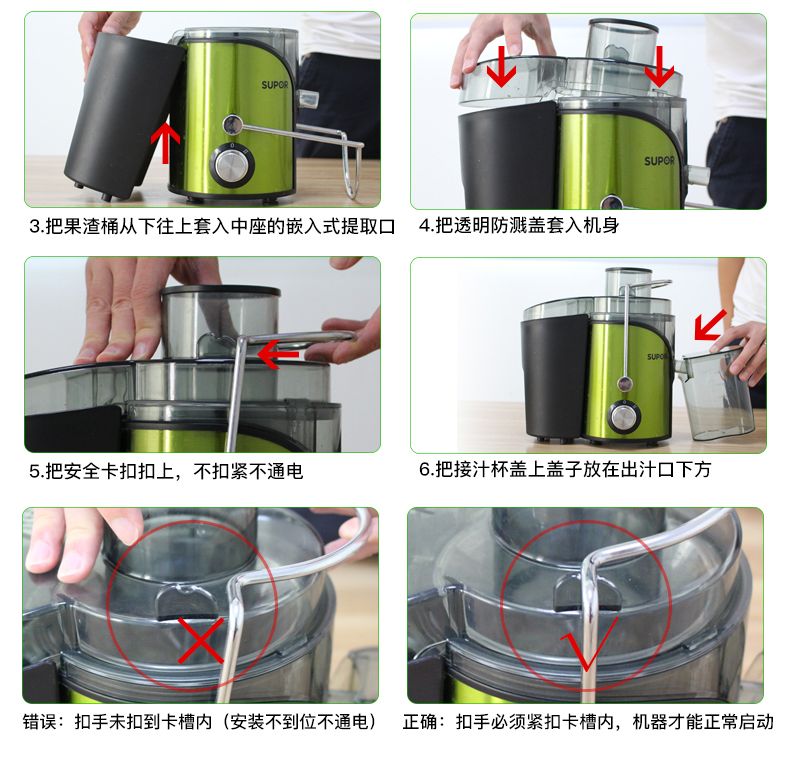 SUPOR

3.把果渣桶从下往上套入中座的嵌入式提取口

SUPOR

4.把透明防溅盖套入机身

5.把安全卡扣扣上，不扣紧不通电

SUPOR

6.把接汁杯盖上盖子放在出汁口下方

错误：扣手未扣到卡槽内（安装不到位不通电）

正确：扣手必须紧扣卡槽内，机器才能正常启动