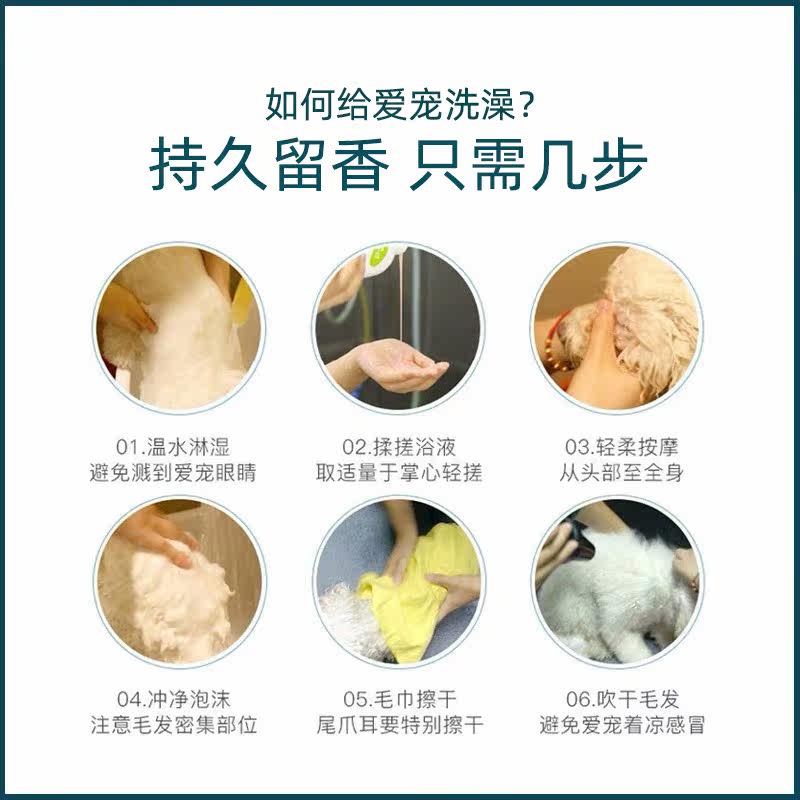 如何给爱宠洗澡？
持久留香 只需几步

01.温水淋湿
避免溅到爱宠眼睛

02.揉搓浴液
取适量于掌心轻搓

03.轻柔按摩
从头部至全身

04.冲净泡沫
注意毛发密集部位

05.毛巾擦干
尾爪耳要特别擦干

06.吹干毛发
避免爱宠着凉感冒