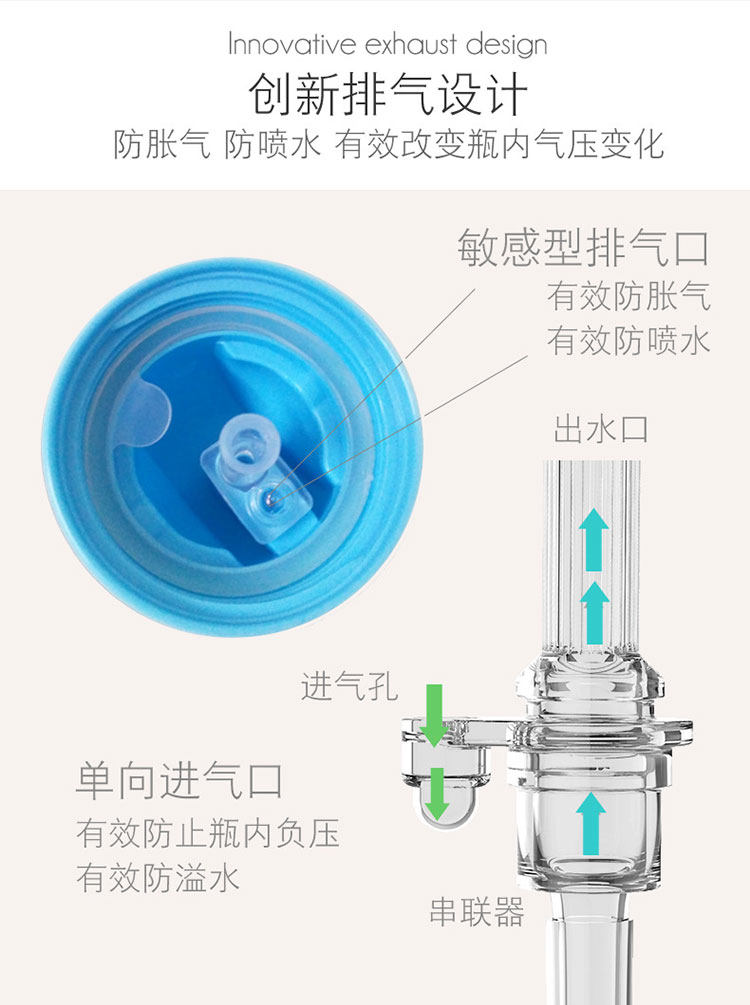 Innovative exhaust design
创新排气设计
防胀气 防喷水 有效改变瓶内气压变化

敏感型排气口
有效防胀气
有效防喷水

出水口

进气孔

单向进气口
有效防止瓶内负压
有效防溢水

串联器