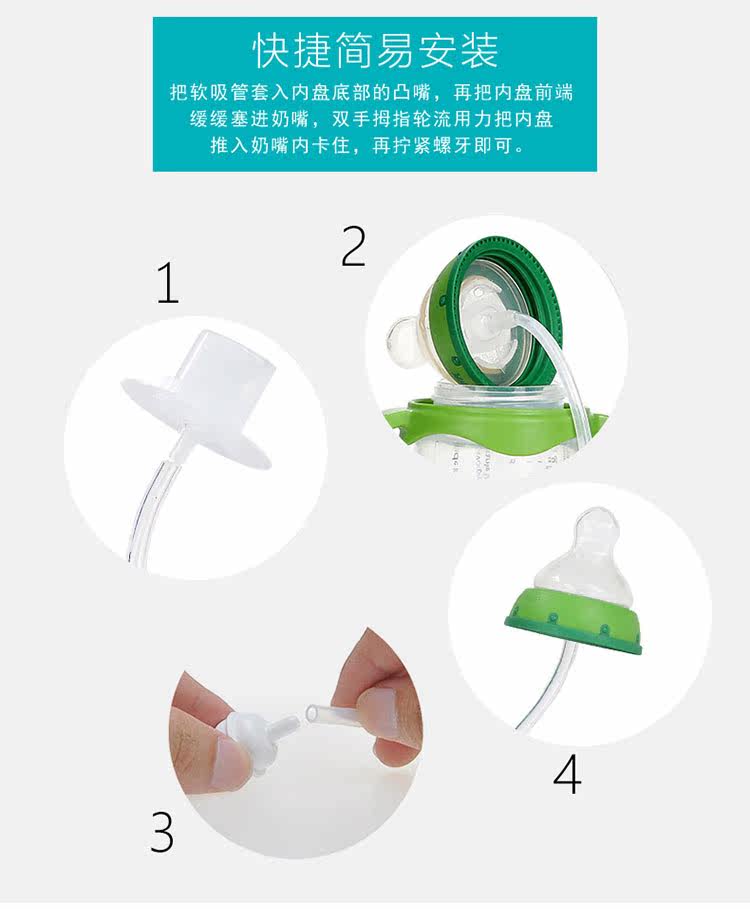 快捷简易安装

把软吸管套入内盘底部的凸嘴，再把内盘前端缓缓塞进奶嘴，双手拇指轮流用力把内盘推入奶嘴内卡住，再拧紧螺牙即可。

1

2

3

4