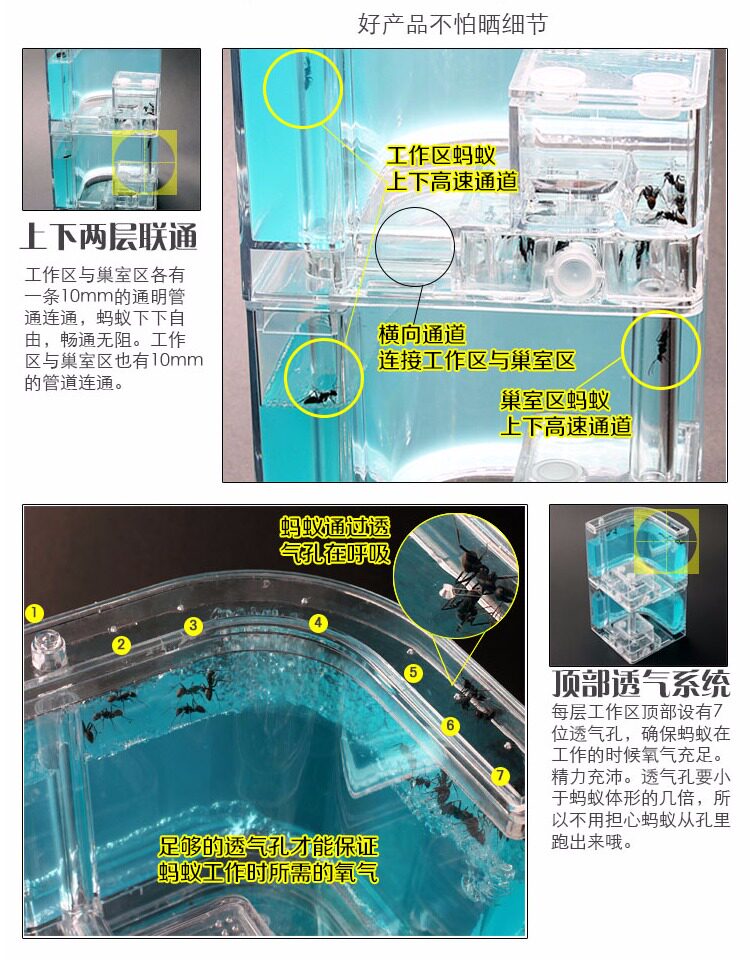 好产品不怕晒细节

上下两层联通

工作区与巢室区各有一条10mm的通明管通连通，蚂蚁下下自由，畅通无阻。工作区与巢室区也有10mm的管道连通。

工作区蚂蚁
上下高速通道

横向通道
连接工作区与巢室区

巢室区蚂蚁
上下高速通道

蚂蚁通过透气孔在呼吸

1
2
3
4
5
6
7

足够的透气孔才能保证蚂蚁工作时所需的氧气

顶部透气系统

每层工作区顶部设有7位透气孔，确保蚂蚁在工作的时候氧气充足。精力充沛。透气孔要小于蚂蚁体形的几倍，所以不用担心蚂蚁从孔里跑出来哦。