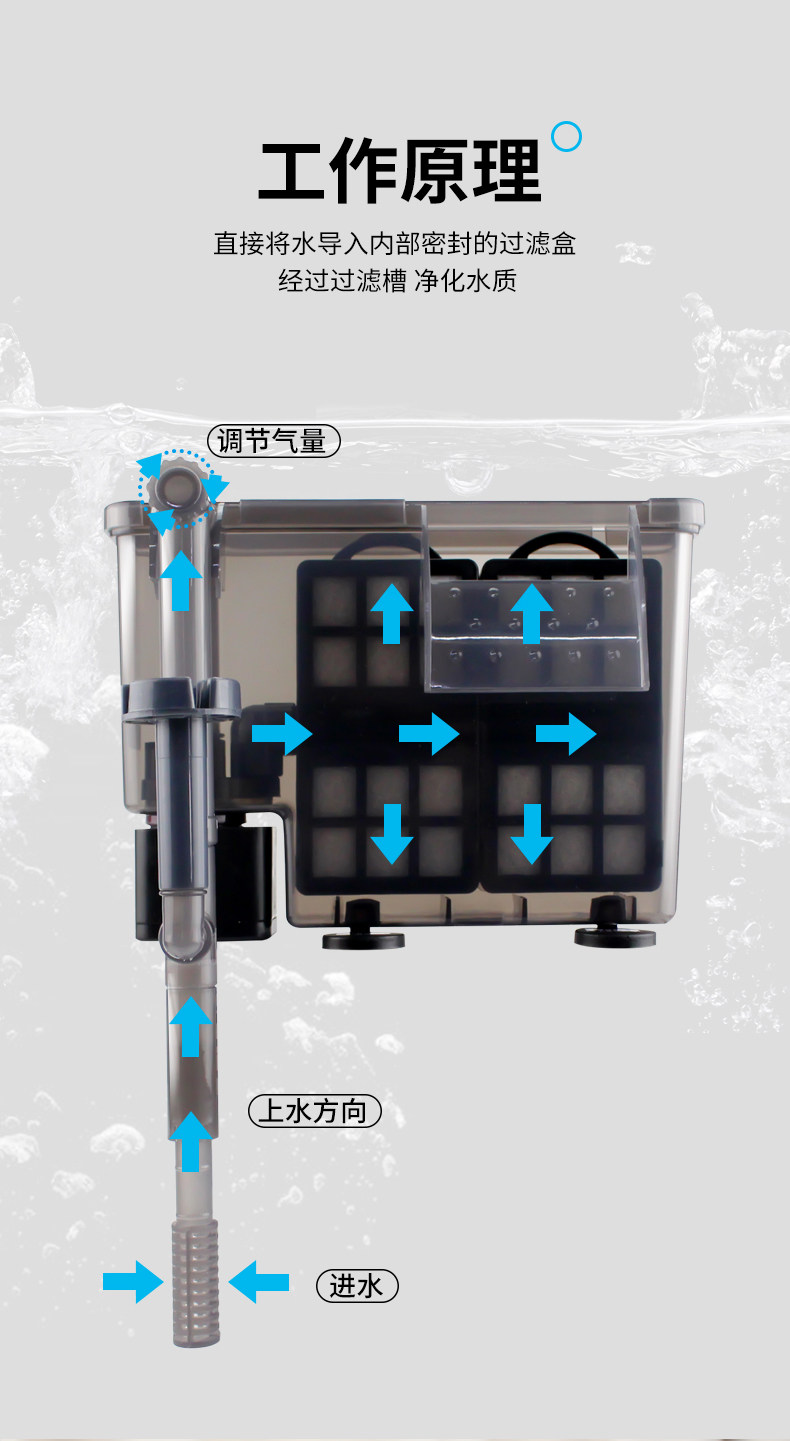 工作原理

直接将水导入内部密封的过滤盒
经过过滤槽 净化水质

调节气量

上水方向

进水