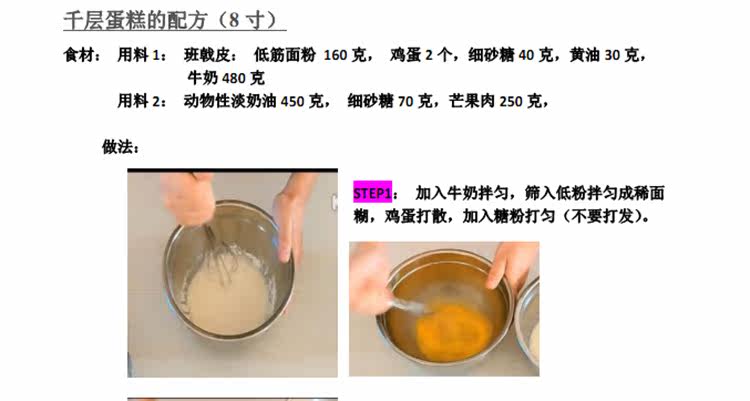 千层蛋糕的配方（8 寸）

食材： 用料 1： 班戟皮： 低筋面粉 160 克， 鸡蛋 2 个，细砂糖 40 克，黄油 30 克，牛奶 480 克

用料 2： 动物性淡奶油 450 克， 细砂糖 70 克，芒果肉 250 克，

做法：

STEP1： 加入牛奶拌匀，筛入低粉拌匀成稀面糊，鸡蛋打散，加入糖粉打匀（不要打发）。