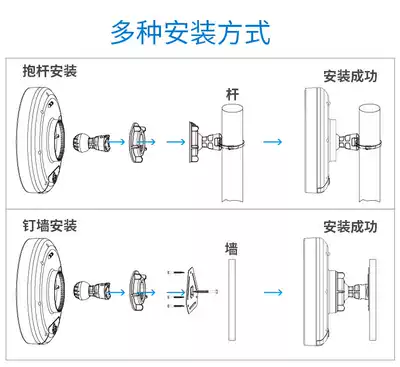 多种安装方式

抱杆安装

杆

安装成功

钉墙安装

墙

安装成功