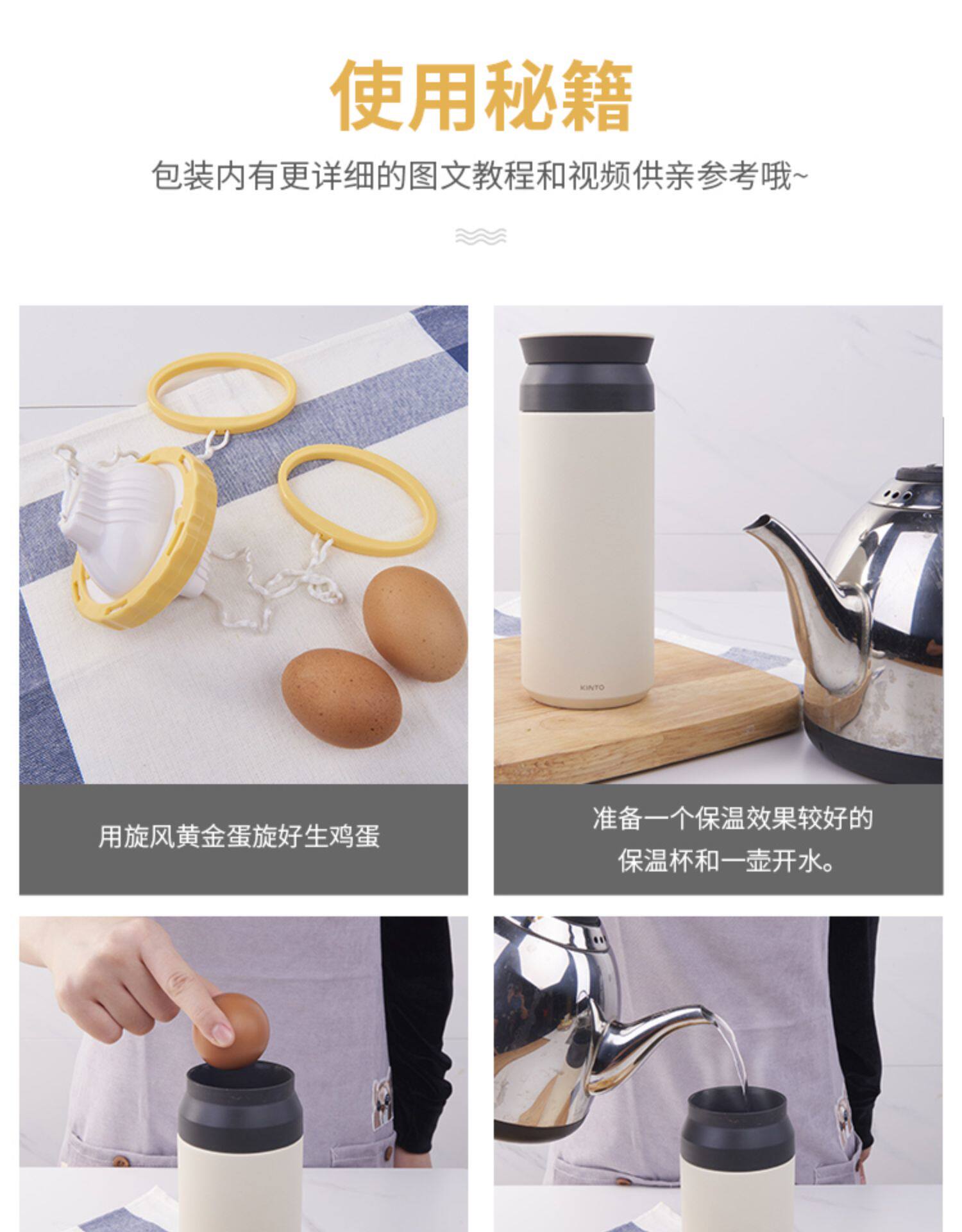 使用秘籍

包装内有更详细的图文教程和视频供亲参考哦~

KINTO

用旋风黄金蛋旋好生鸡蛋

准备一个保温效果较好的保温杯和一壶开水。