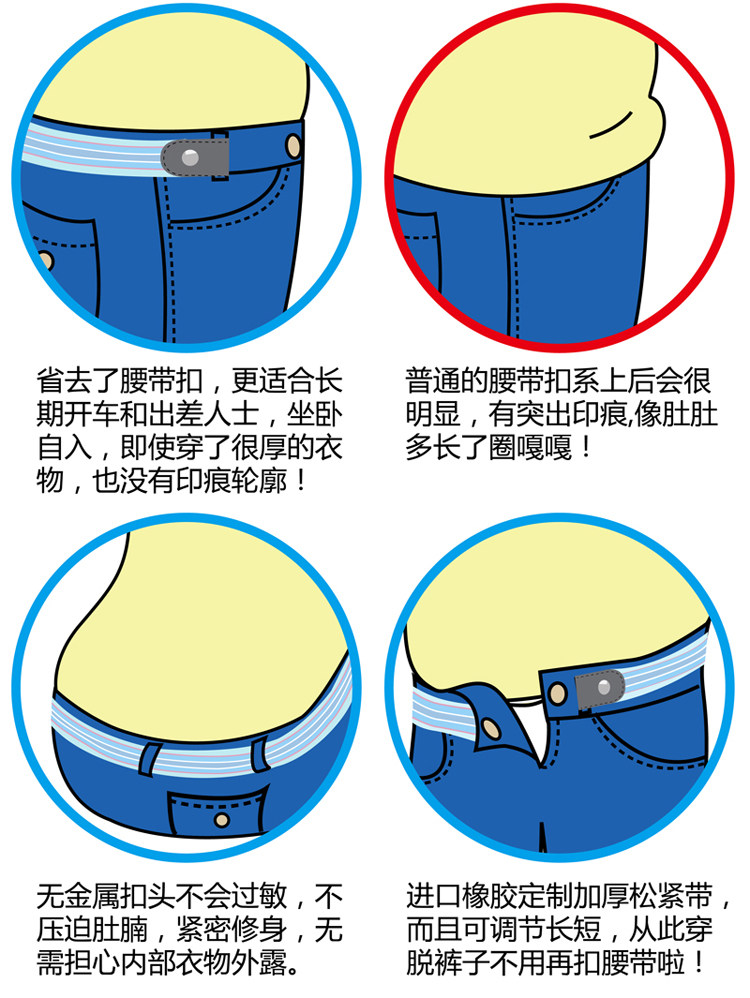 省去了腰带扣，更适合长期开车和出差人士，坐卧自入，即使穿了很厚的衣物，也没有印痕轮廓！

普通的腰带扣系上后会很明显，有突出印痕,像肚肚多长了圈嘎嘎！

无金属扣头不会过敏，不压迫肚腩，紧密修身，无需担心内部衣物外露。

进口橡胶定制加厚松紧带，而且可调节长短，从此穿脱裤子不用再扣腰带啦！