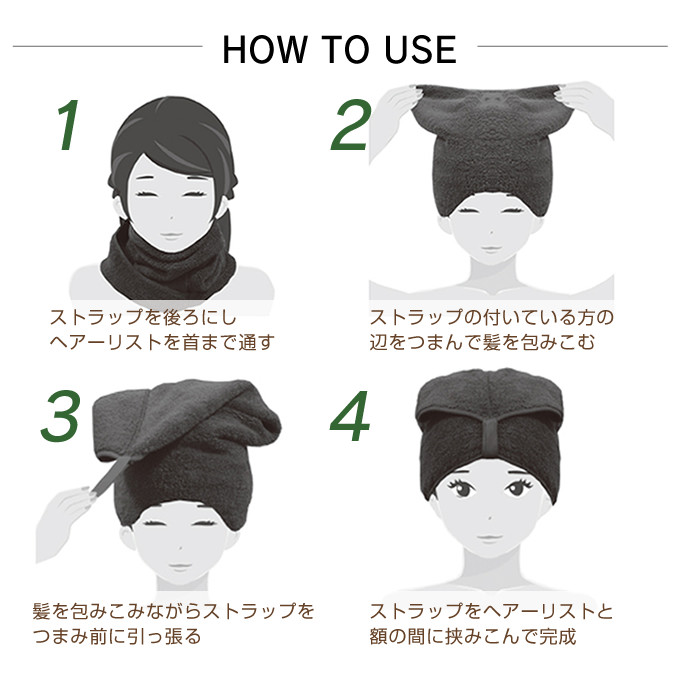 HOW TO USE

1

ストラップを後ろにし
ヘアーリストを首まで通す

2

ストラップの付いている方の
辺をつまんで髪を包みこむ

3

髪を包みこみながらストラップを
つまみ前に引っ張る

4

ストラップをヘアーリストと
額の間に挟みこんで完成