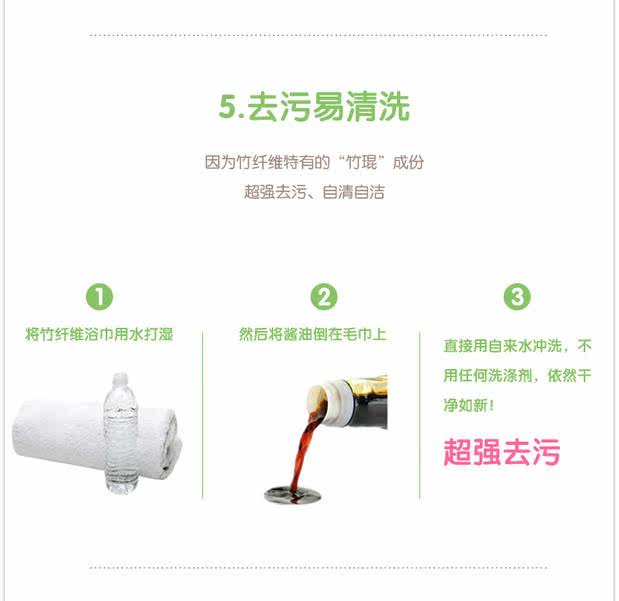 5.去污易清洗

因为竹纤维特有的“竹琨”成份
超强去污、自清自洁

1
将竹纤维浴巾用水打湿

2
然后将酱油倒在毛巾上

3
直接用自来水冲洗，不用任何洗涤剂，依然干净如新！

超强去污