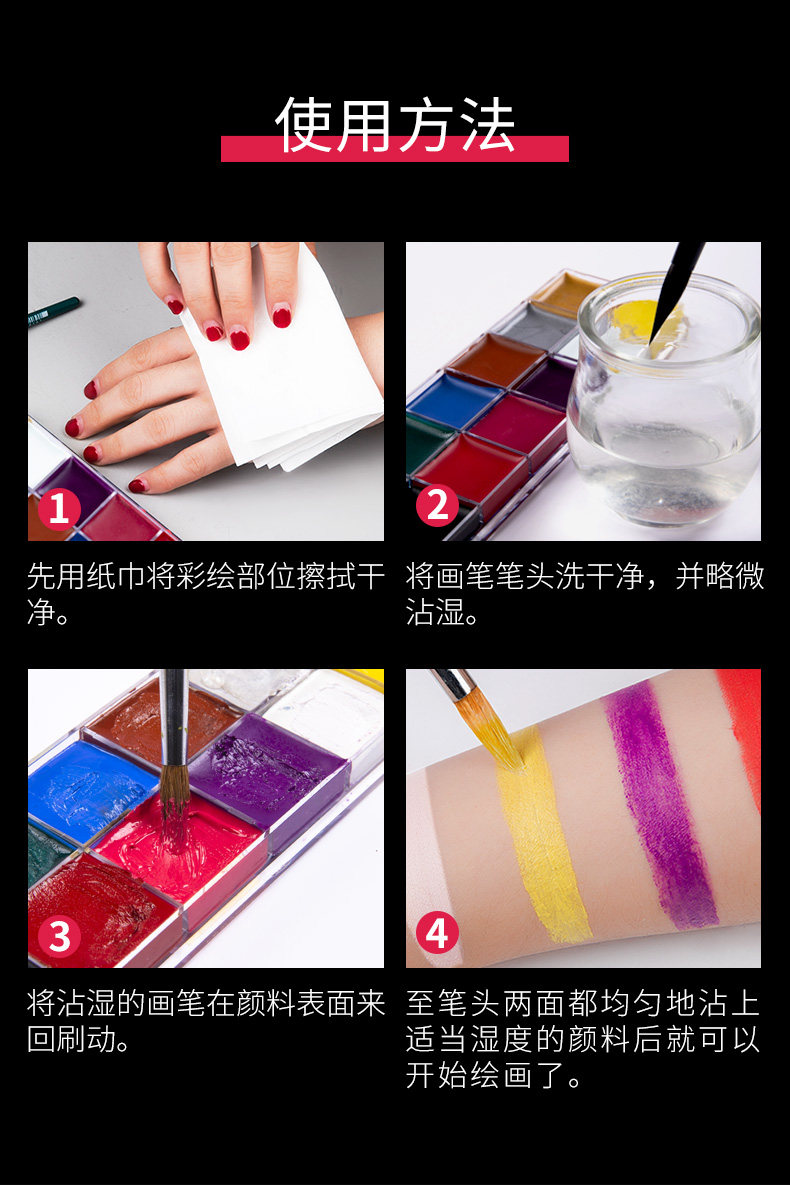 使用方法

1

先用纸巾将彩绘部位擦拭干净。

2

将画笔笔头洗干净，并略微沾湿。

3

将沾湿的画笔在颜料表面来回刷动。

4

至笔头两面都均匀地沾上适当湿度的颜料后就可以开始绘画了。