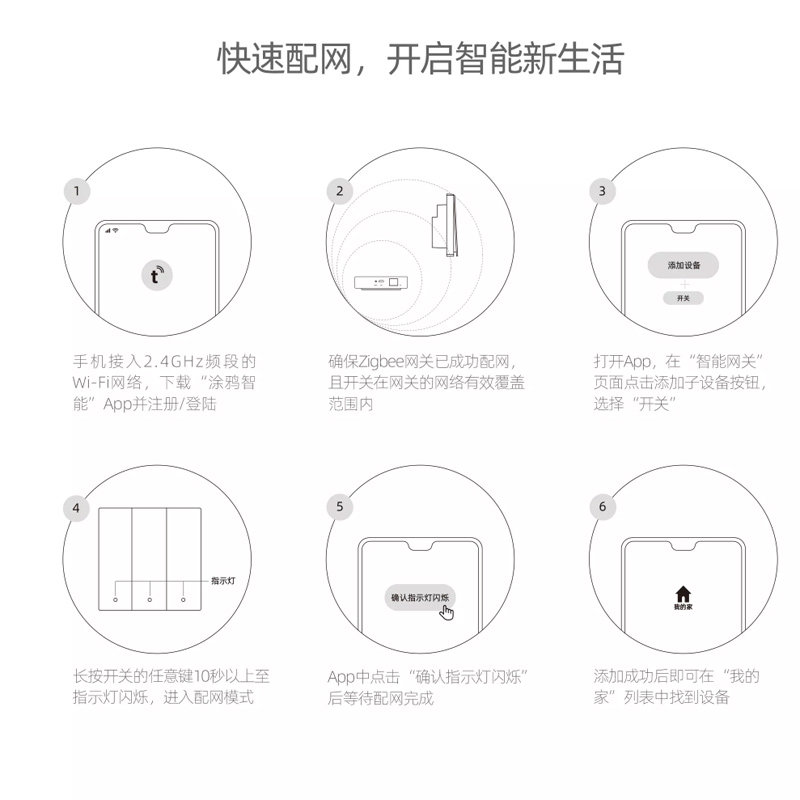 快速配网，开启智能新生活

1

t

手机接入2.4GHz频段的Wi-Fi网络，下载“涂鸦智能”App并注册/登陆

2

确保Zigbee网关已成功配网，且开关在网关的网络有效覆盖范围内

3

添加设备

+

开关

打开App，在“智能网关”页面点击添加子设备按钮，选择“开关”

4

指示灯

长按开关的任意键10秒以上至指示灯闪烁，进入配网模式

5

确认指示灯闪烁

App中点击“确认指示灯闪烁”后等待配网完成

6

我的家

添加成功后即可在“我的家”列表中找到设备