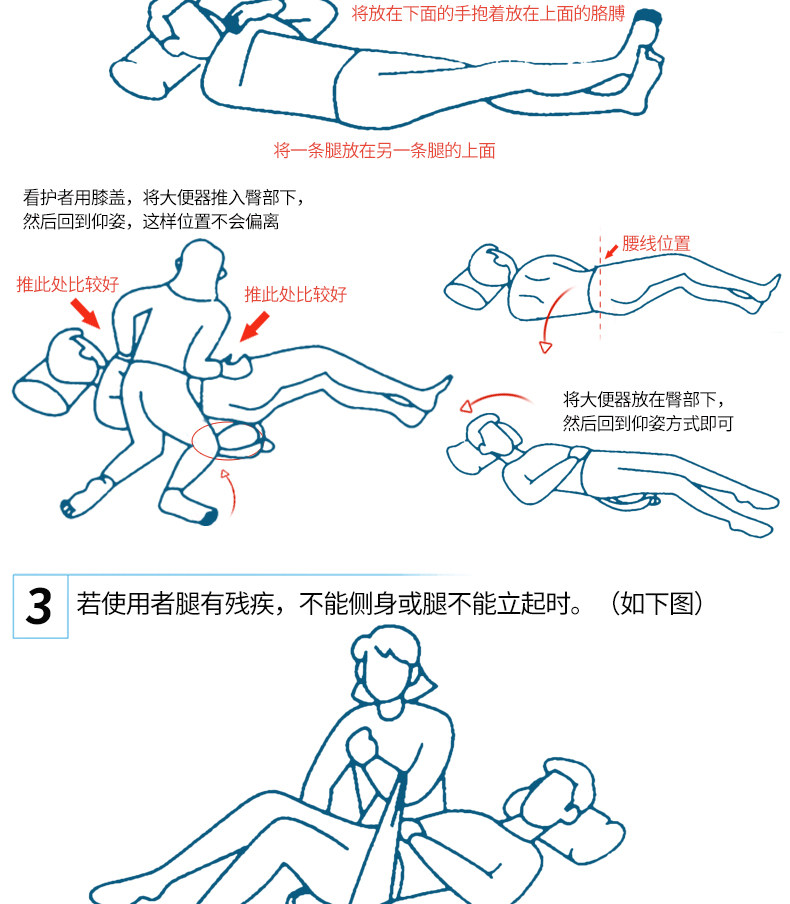 将放在下面的手抱着放在上面的胳膊

将一条腿放在另一条腿的上面

看护者用膝盖，将大便器推入臀部下，然后回到仰姿，这样位置不会偏离

推此处比较好

推此处比较好

腰线位置

将大便器放在臀部下，然后回到仰姿方式即可

3 若使用者腿有残疾，不能侧身或腿不能立起时。（如下图）