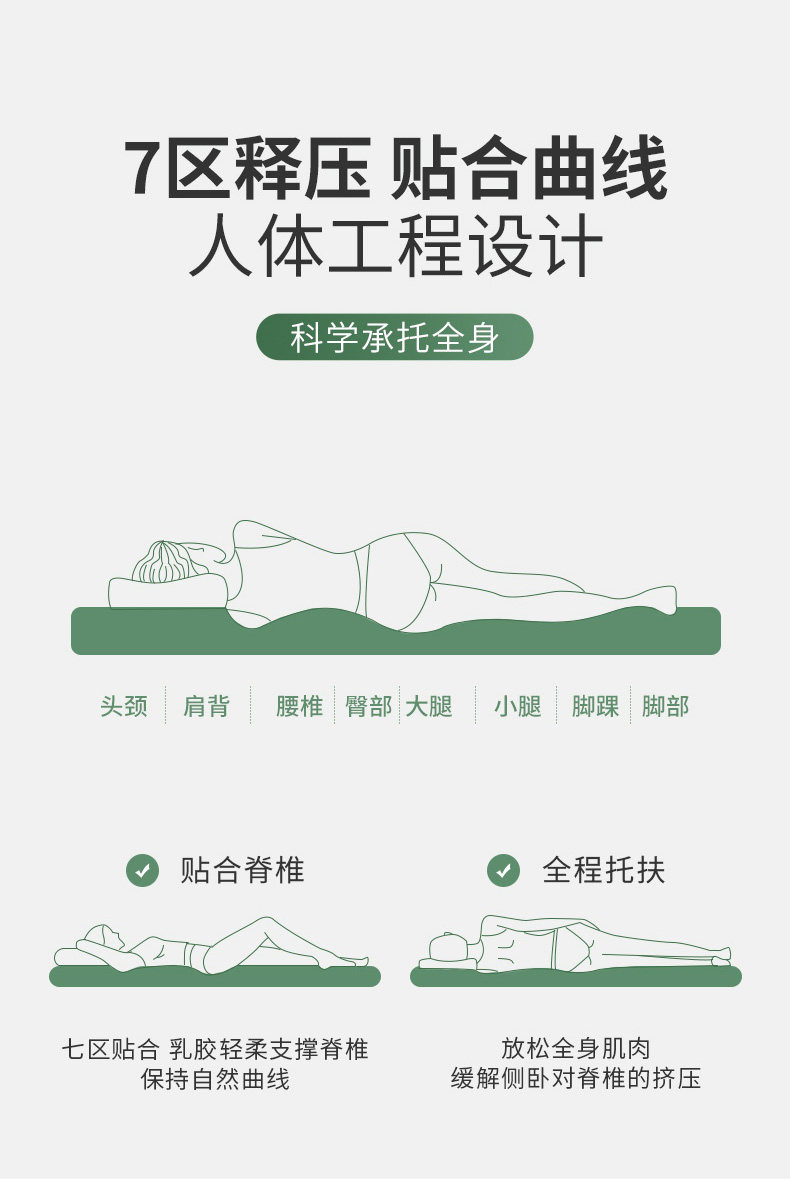 7区释压 贴合曲线
人体工程设计

科学承托全身

头颈 肩背 腰椎 臀部 大腿 小腿 脚踝 脚部

贴合脊椎

七区贴合 乳胶轻柔支撑脊椎
保持自然曲线

全程托扶

放松全身肌肉
缓解侧卧对脊椎的挤压