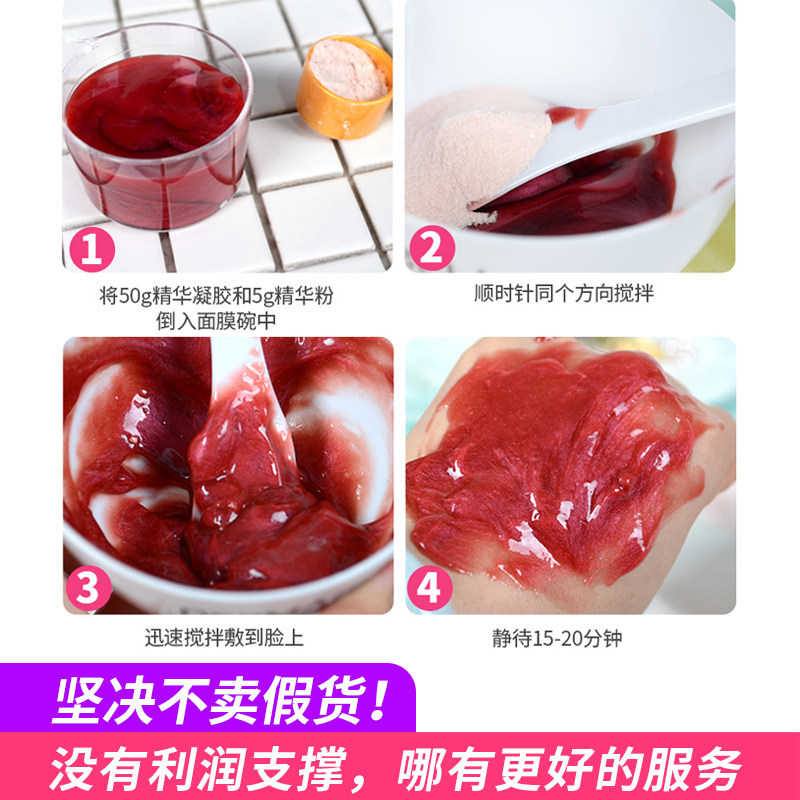 1

将50g精华凝胶和5g精华粉倒入面膜碗中

2

顺时针同个方向搅拌

3

迅速搅拌敷到脸上

4

静待15-20分钟

坚决不卖假货！

没有利润支撑，哪有更好的服务