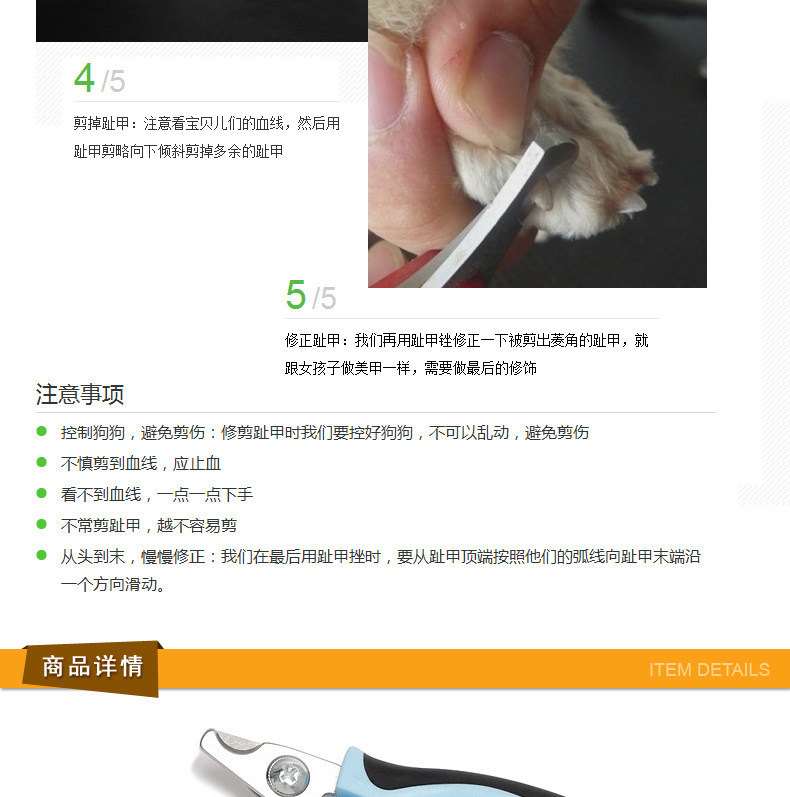 4 /5

剪掉趾甲：注意看宝贝儿们的血线，然后用趾甲剪略向下倾斜剪掉多余的趾甲

5 /5

修正趾甲：我们再用趾甲锉修正一下被剪出菱角的趾甲，就跟女孩子做美甲一样，需要做最后的修饰

注意事项

控制狗狗，避免剪伤：修剪趾甲时我们要控好狗狗，不可以乱动，避免剪伤

不慎剪到血线，应止血

看不到血线，一点一点下手

不常剪趾甲，越不容易剪

从头到末，慢慢修正：我们在最后用趾甲挫时，要从趾甲顶端按照他们的弧线向趾甲末端沿一个方向滑动。

商品详情

ITEM DETAILS