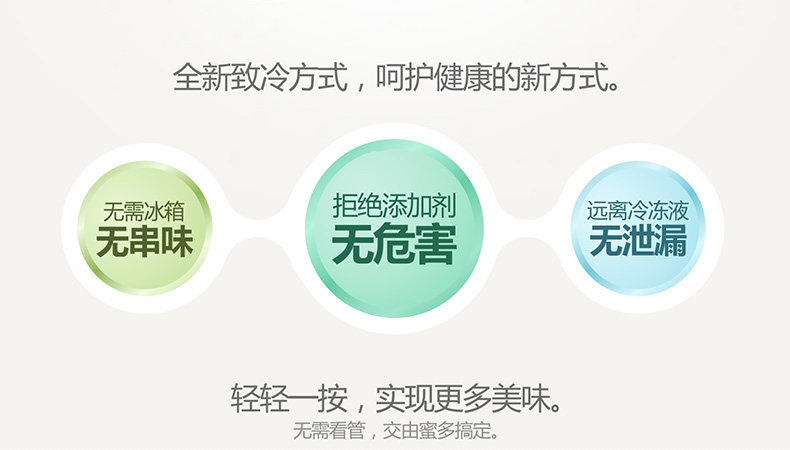 全新致冷方式，呵护健康的新方式。

无需冰箱
无串味

拒绝添加剂
无危害

远离冷冻液
无泄漏

轻轻一按，实现更多美味。
无需看管，交由蜜多搞定。