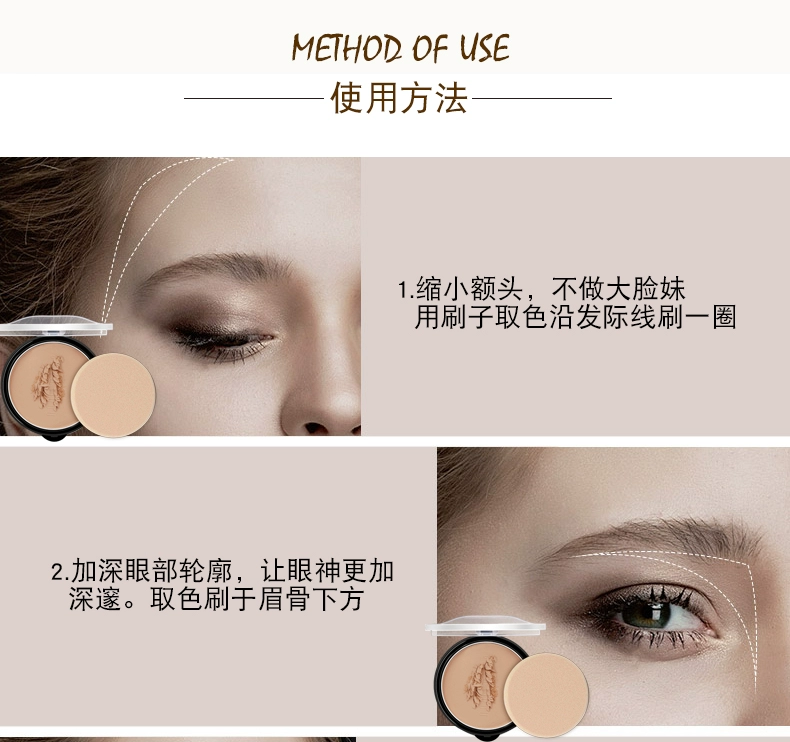 METHOD OF USE

使用方法

1.缩小额头，不做大脸妹
用刷子取色沿发际线刷一圈

2.加深眼部轮廓，让眼神更加深邃。取色刷于眉骨下方