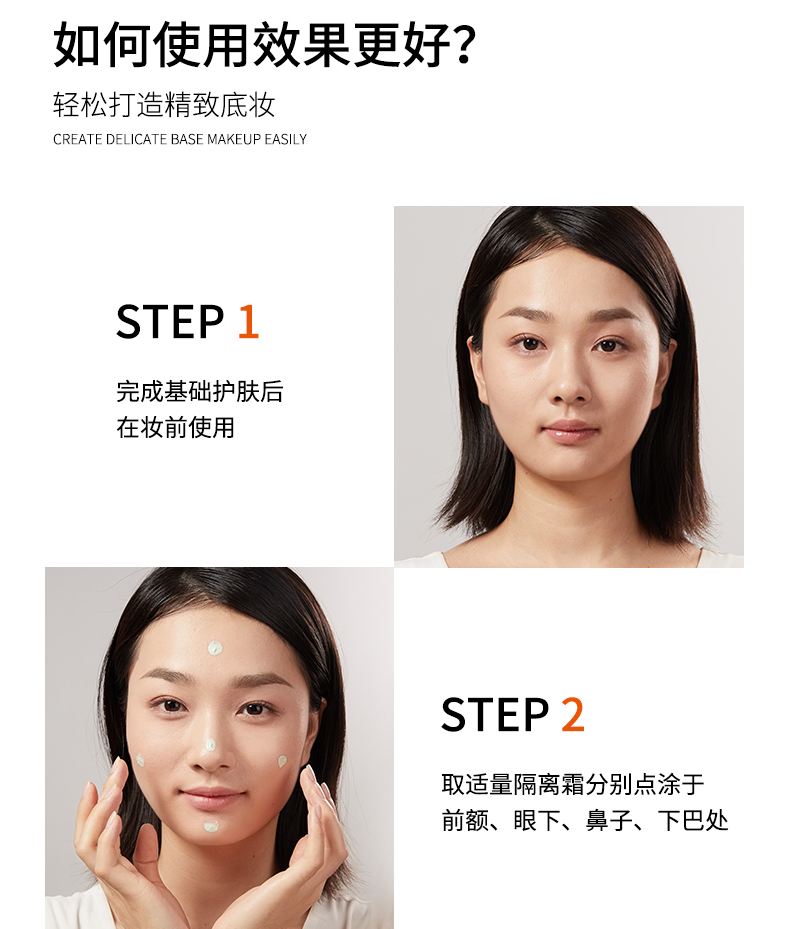 如何使用效果更好?
轻松打造精致底妆
CREATE DELICATE BASE MAKEUP EASILY

STEP 1
完成基础护肤后
在妆前使用

STEP 2
取适量隔离霜分别点涂于
前额、眼下、鼻子、下巴处