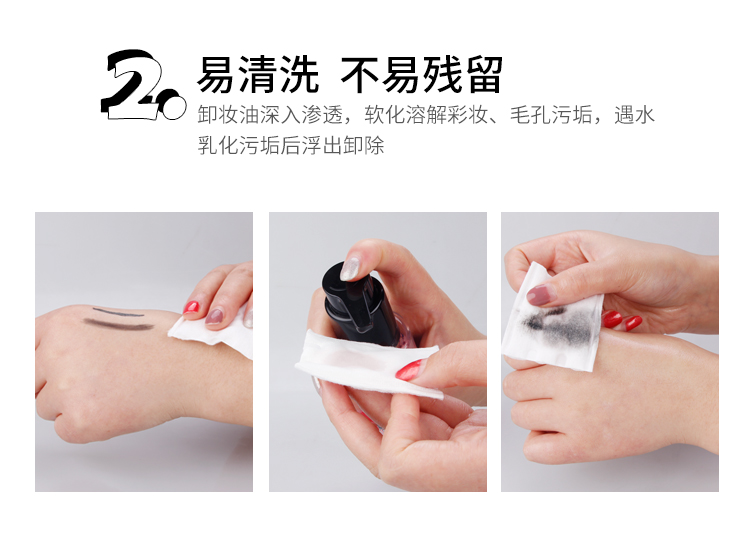 2. 易清洗 不易残留

卸妆油深入渗透，软化溶解彩妆、毛孔污垢，遇水乳化污垢后浮出卸除