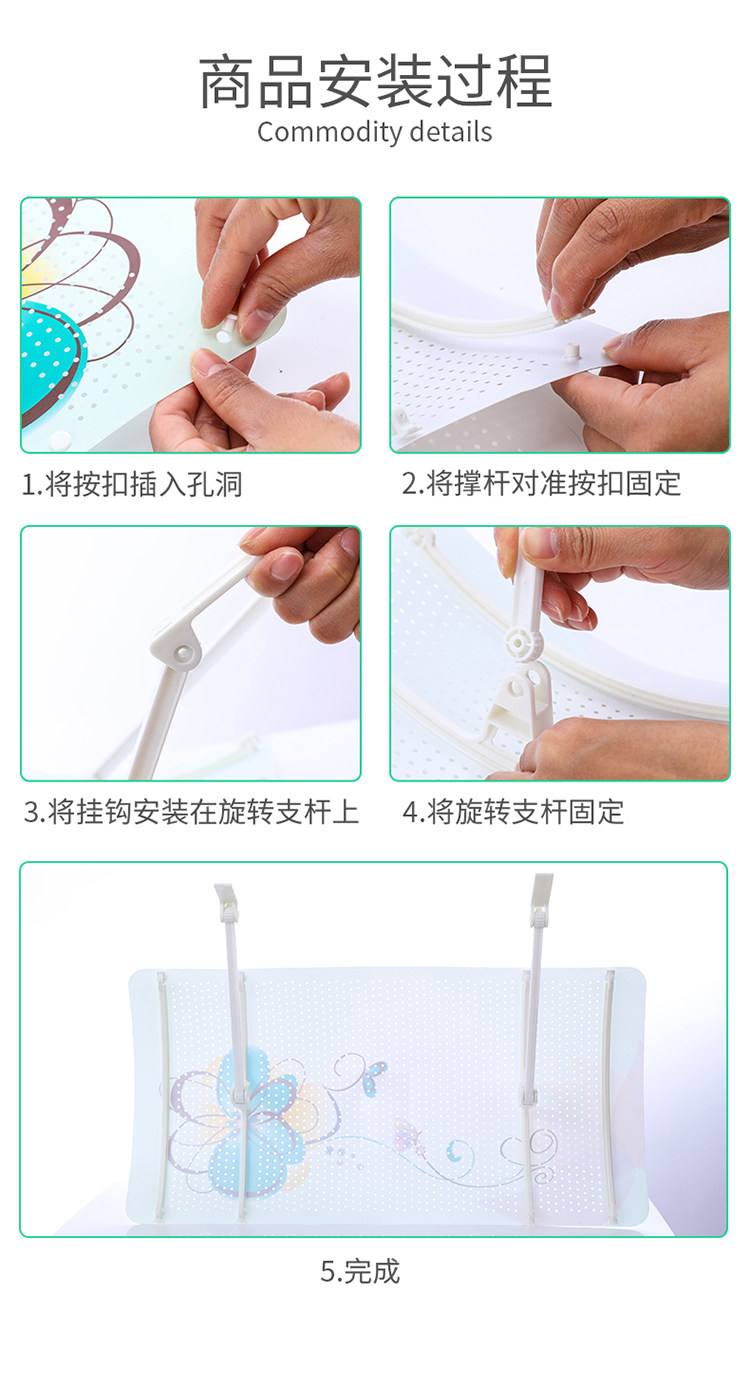 商品安装过程
Commodity details

1.将按扣插入孔洞

2.将撑杆对准按扣固定

3.将挂钩安装在旋转支杆上

4.将旋转支杆固定

5.完成