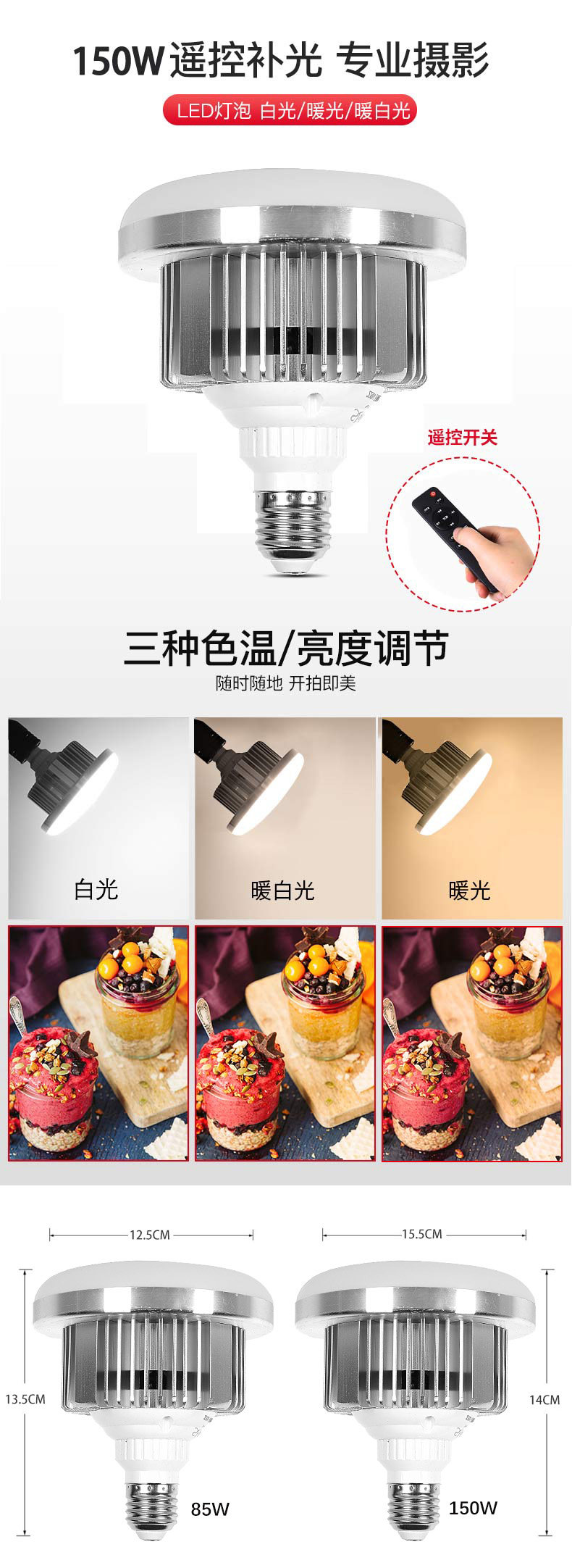 150W遥控补光 专业摄影

LED灯泡 白光/暖光/暖白光

遥控开关

三种色温/亮度调节

随时随地 开拍即美

白光

暖白光

暖光

12.5CM

15.5CM

13.5CM

14CM

85W

150W