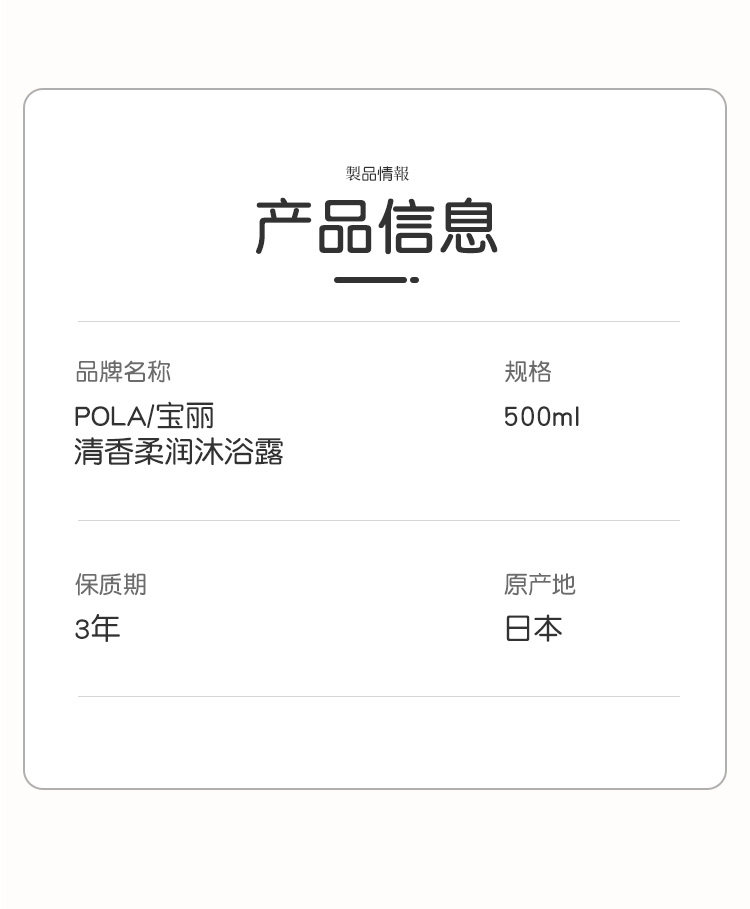 製品情報

产品信息

品牌名称
POLA/宝丽
清香柔润沐浴露

规格
500ml

保质期
3年

原产地
日本