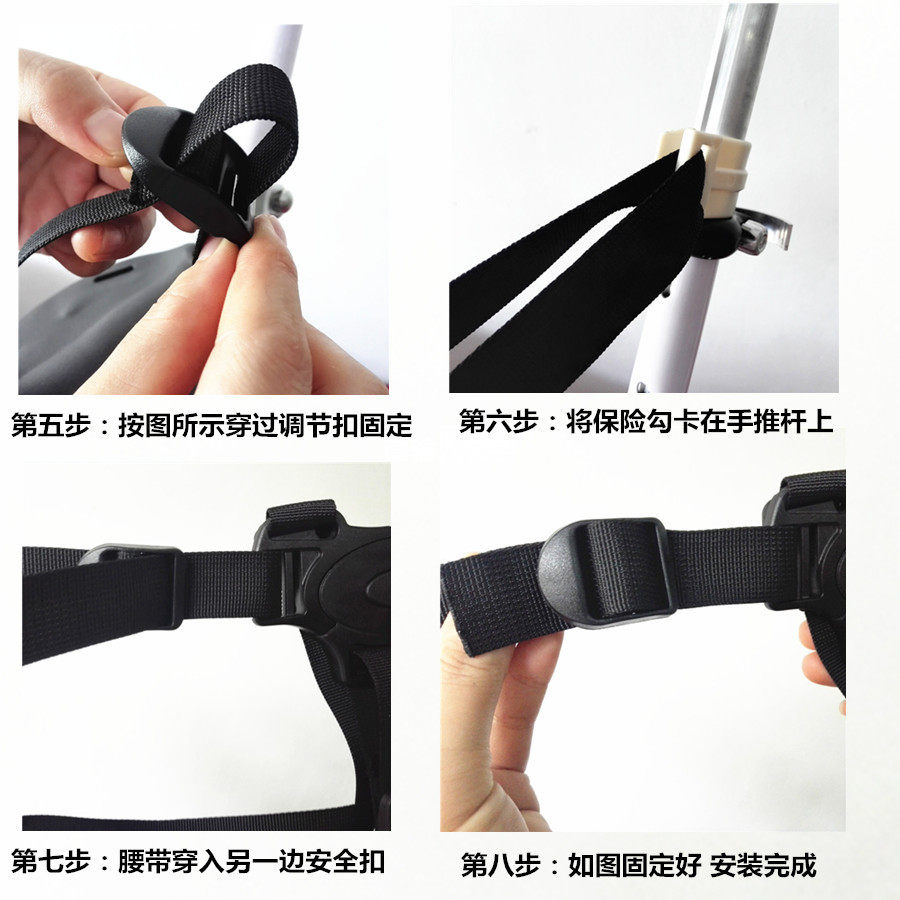 第五步：按图所示穿过调节扣固定

第六步：将保险勾卡在手推杆上

第七步：腰带穿入另一边安全扣

第八步：如图固定好 安装完成