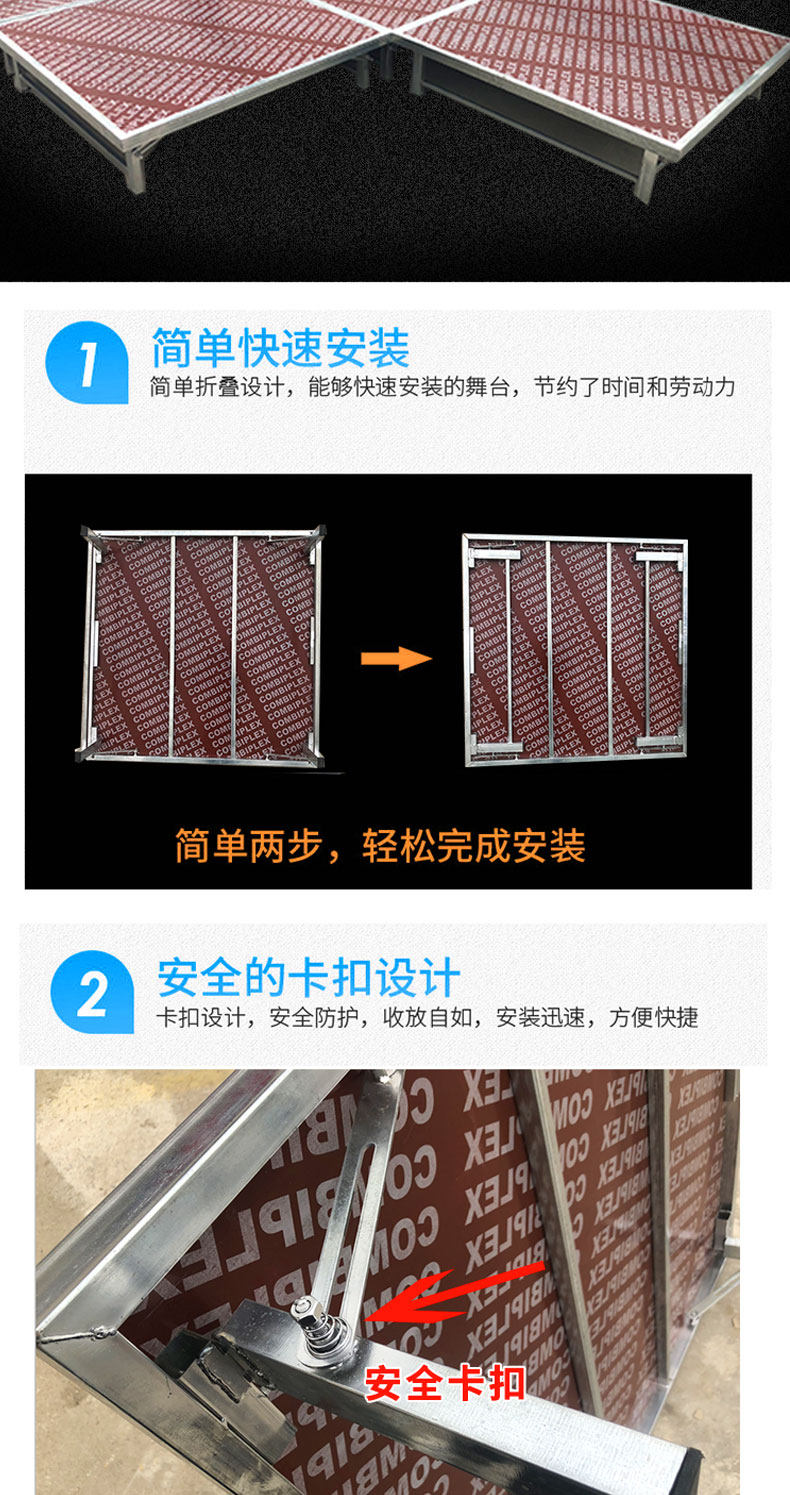 1
简单快速安装
简单折叠设计，能够快速安装的舞台，节约了时间和劳动力

COMBIPLEX

简单两步，轻松完成安装

2
安全的卡扣设计
卡扣设计，安全防护，收放自如，安装迅速，方便快捷

COMBIPLEX

安全卡扣