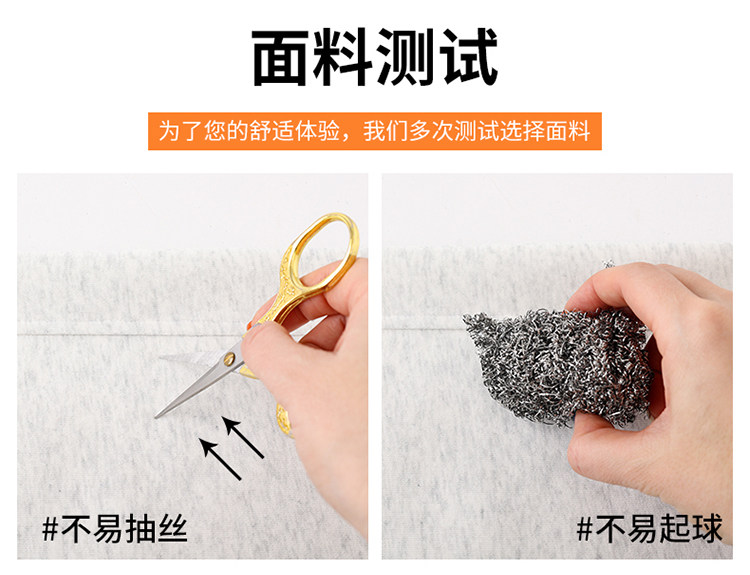 面料测试

为了您的舒适体验，我们多次测试选择面料

#不易抽丝

#不易起球