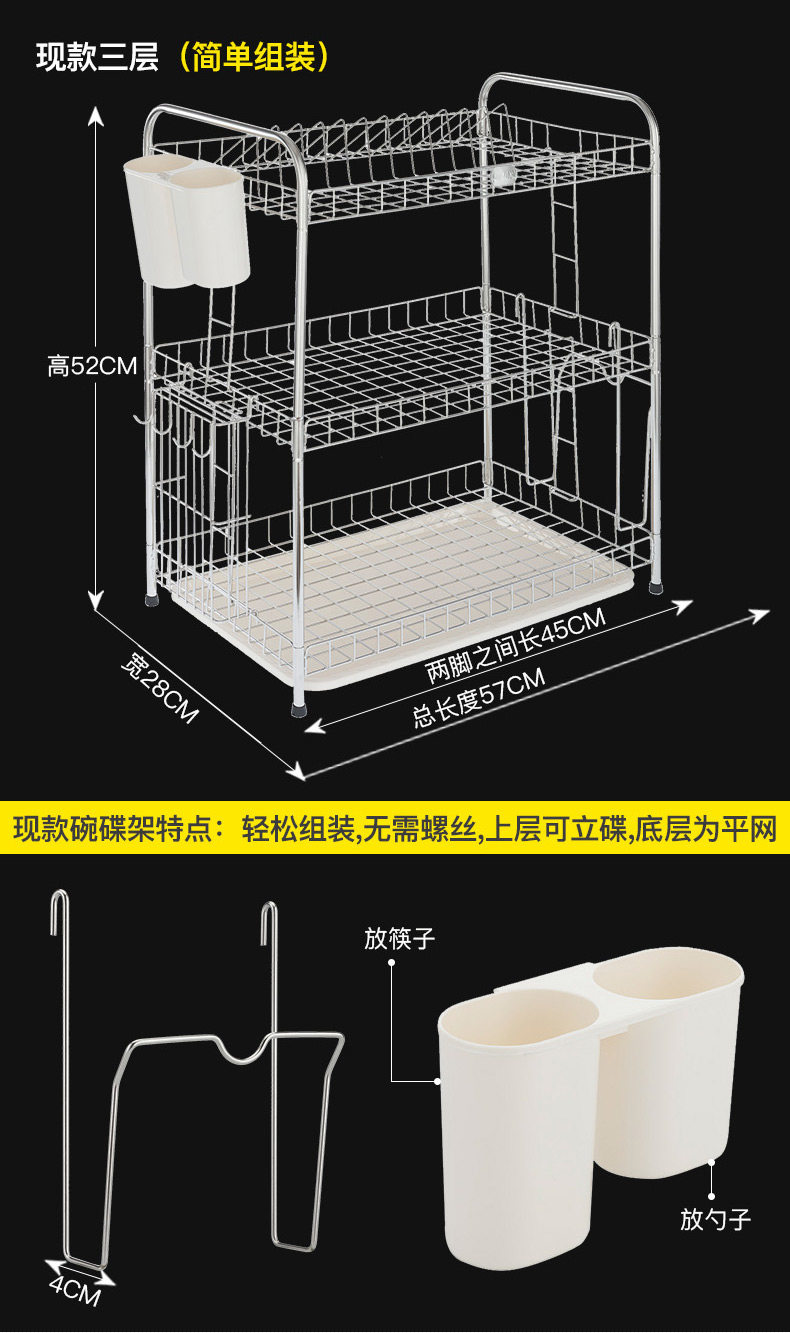 现款三层（简单组装）

高52CM

宽28CM

两脚之间长45CM

总长度57CM

现款碗碟架特点：轻松组装,无需螺丝,上层可立碟,底层为平网

放筷子

放勺子

4CM