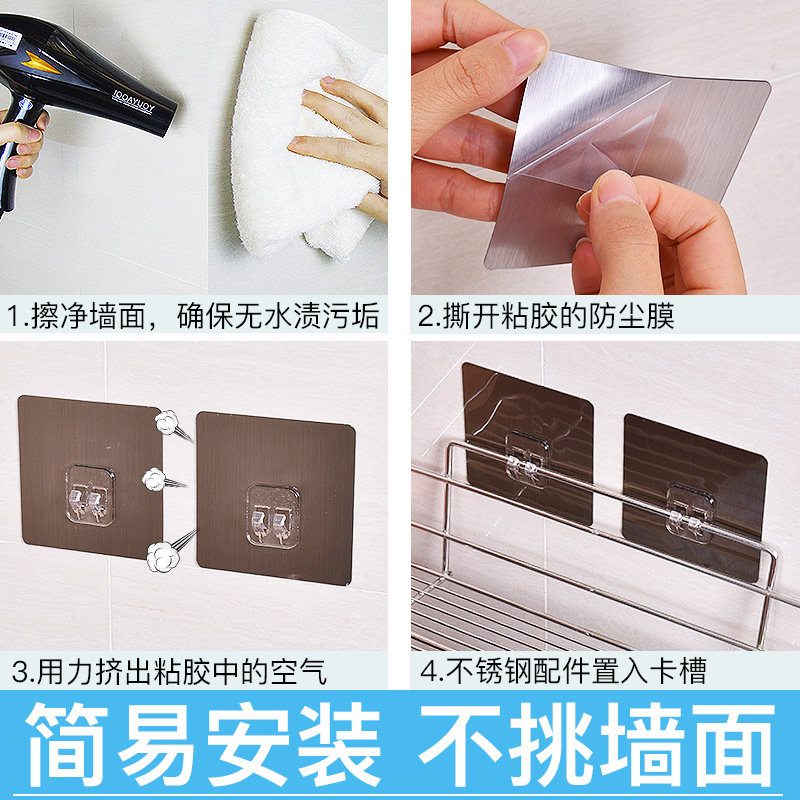 100AYJOY

1.擦净墙面，确保无水渍污垢

2.撕开粘胶的防尘膜

3.用力挤出粘胶中的空气

4.不锈钢配件置入卡槽

简易安装 不挑墙面