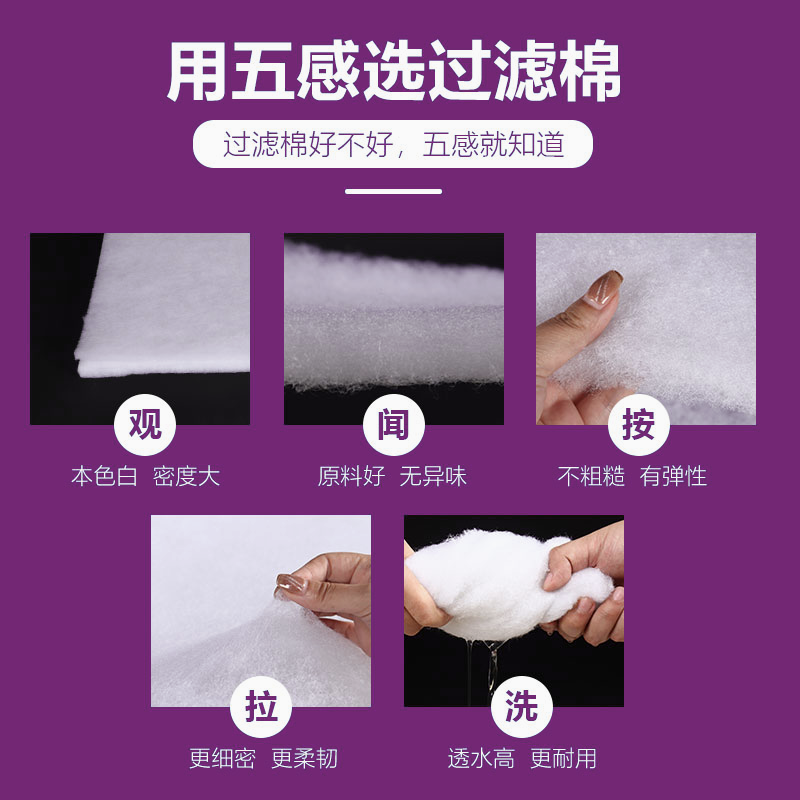 用五感选过滤棉

过滤棉好不好，五感就知道

观
本色白 密度大

闻
原料好 无异味

按
不粗糙 有弹性

拉
更细密 更柔韧

洗
透水高 更耐用