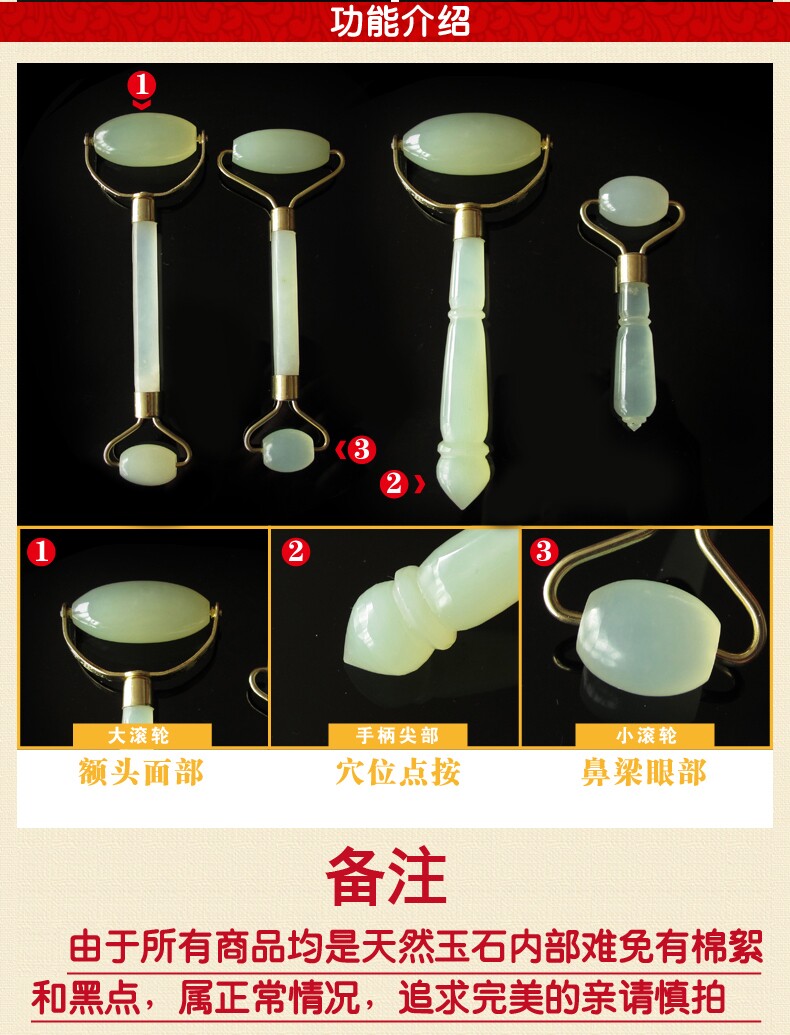 功能介绍

1

3

2

1

大滚轮

额头面部

2

手柄尖部

穴位点按

3

小滚轮

鼻梁眼部

备注

由于所有商品均是天然玉石内部难免有棉絮和黑点，属正常情况，追求完美的亲请慎拍