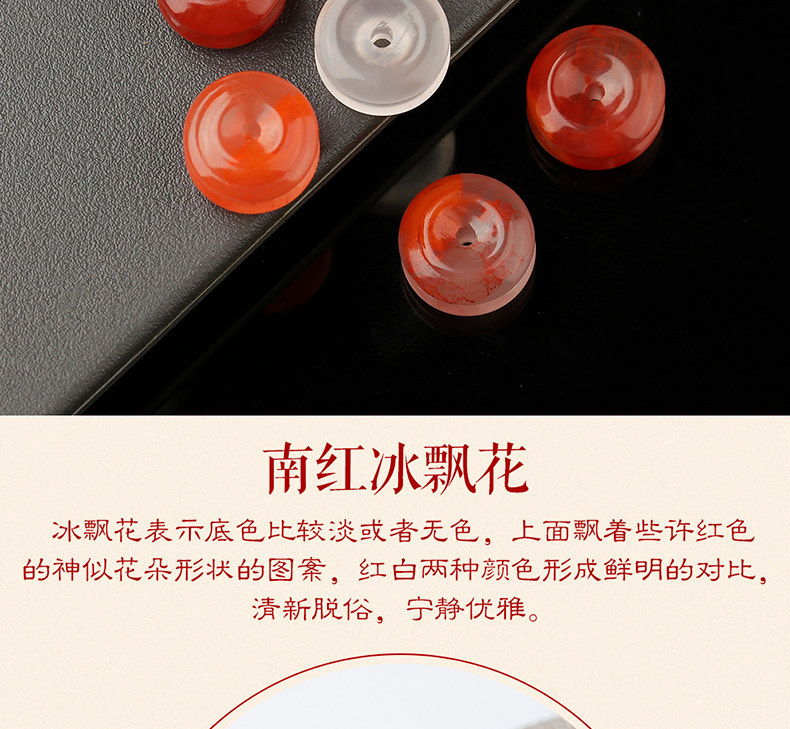 南红冰飘花

冰飘花表示底色比较淡或者无色，上面飘着些许红色的神似花朵形状的图案，红白两种颜色形成鲜明的对比，清新脱俗，宁静优雅。