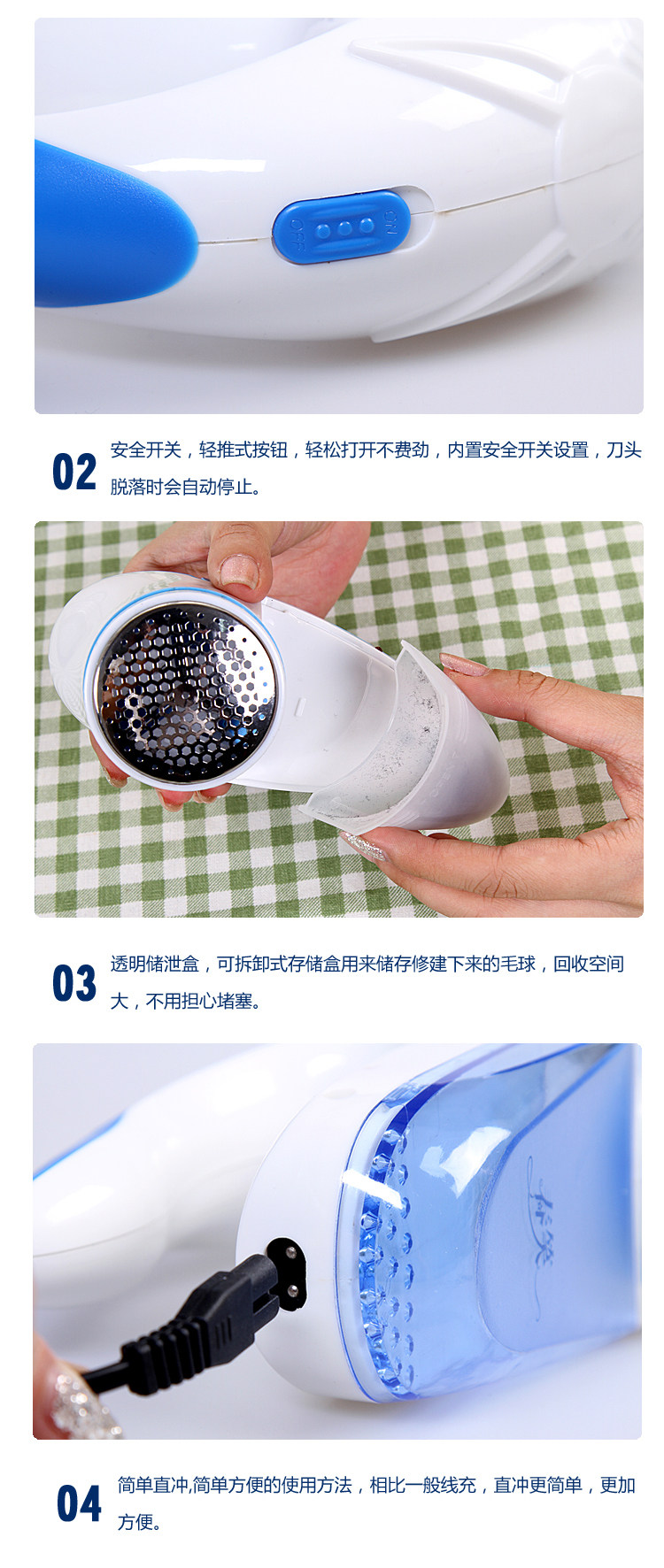 OFF ON

02 安全开关，轻推式按钮，轻松打开不费劲，内置安全开关设置，刀头脱落时会自动停止。

03 透明储泄盒，可拆卸式存储盒用来储存修建下来的毛球，回收空间大，不用担心堵塞。

04 简单直冲,简单方便的使用方法，相比一般线充，直冲更简单，更加方便。