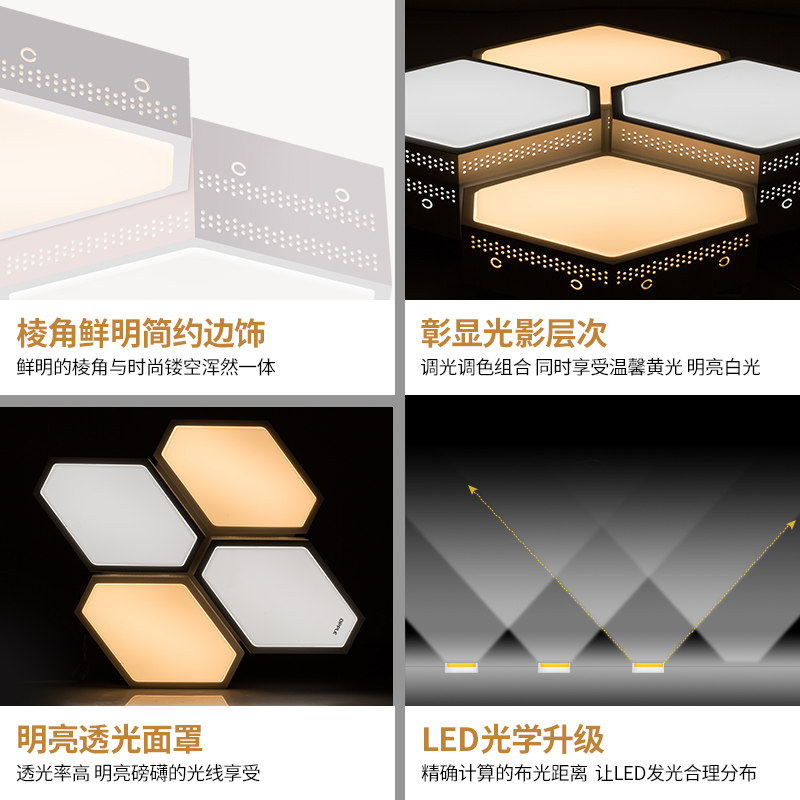 棱角鲜明简约边饰

鲜明的棱角与时尚镂空浑然一体

彰显光影层次

调光调色组合 同时享受温馨黄光 明亮白光

OPPLE

明亮透光面罩

透光率高 明亮磅礴的光线享受

LED光学升级

精确计算的布光距离 让LED发光合理分布