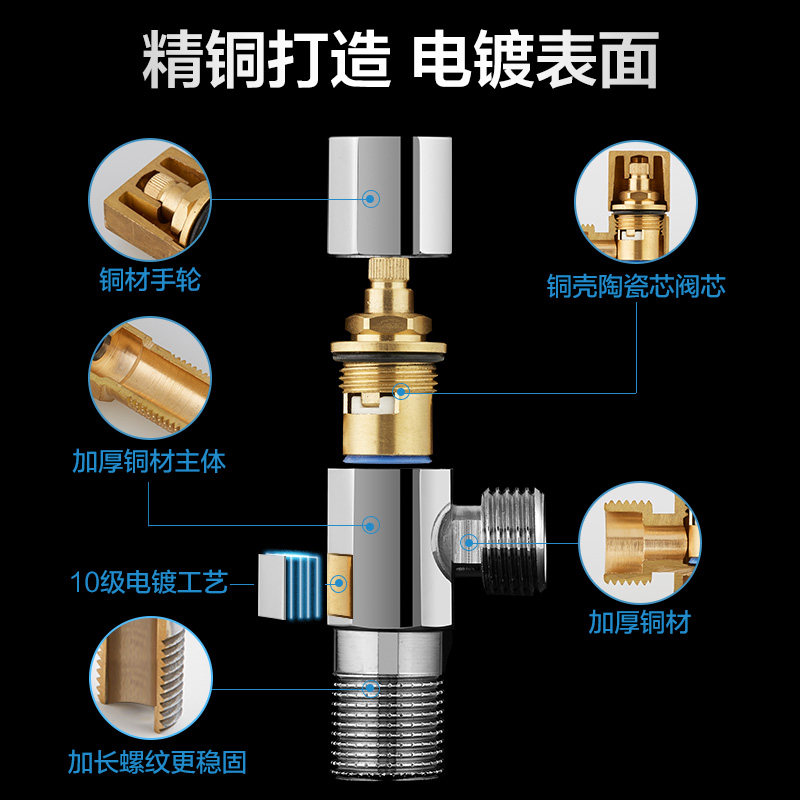 精铜打造 电镀表面

铜材手轮

铜壳陶瓷芯阀芯

加厚铜材主体

10级电镀工艺

加厚铜材

加长螺纹更稳固