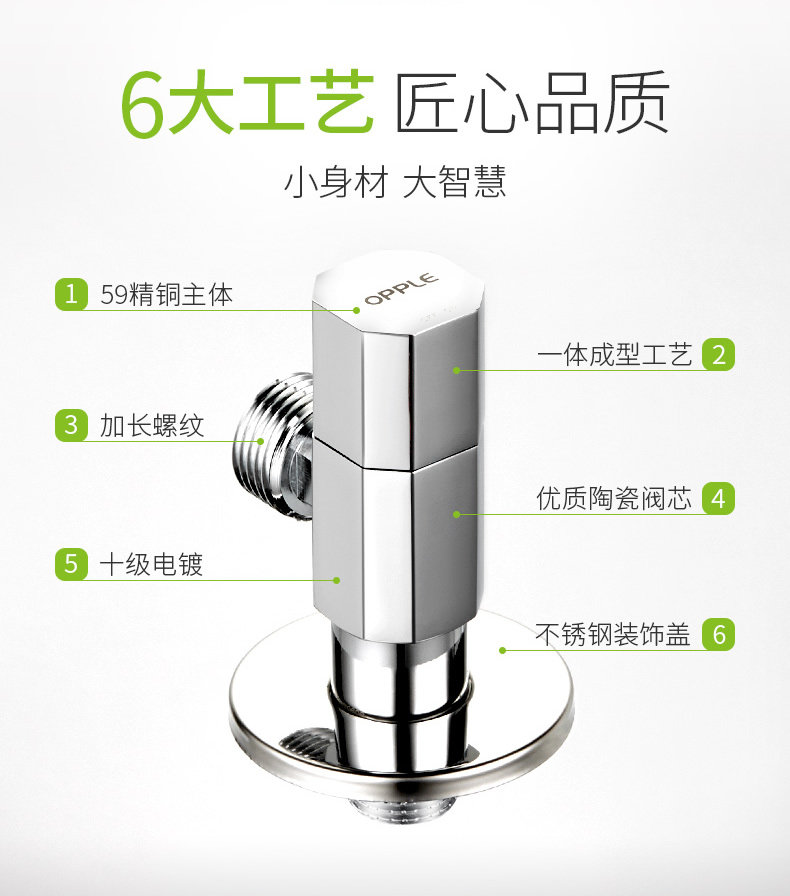 6大工艺 匠心品质

小身材 大智慧

1 59精铜主体

OPPLE

一体成型工艺 2

3 加长螺纹

优质陶瓷阀芯 4

5 十级电镀

不锈钢装饰盖 6