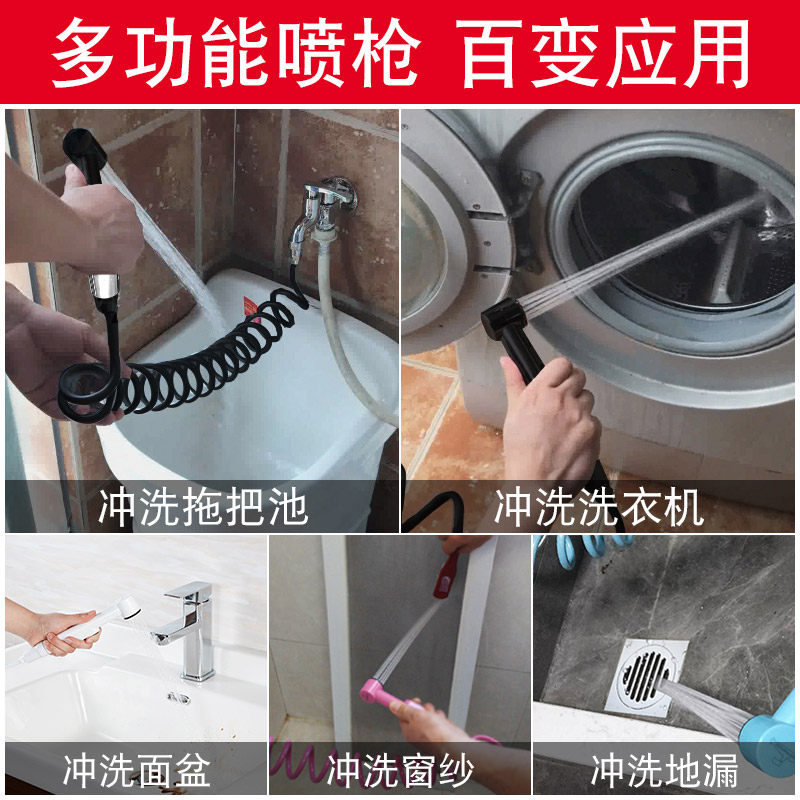 多功能喷枪 百变应用

冲洗拖把池

冲洗洗衣机

冲洗面盆

冲洗窗纱

冲洗地漏