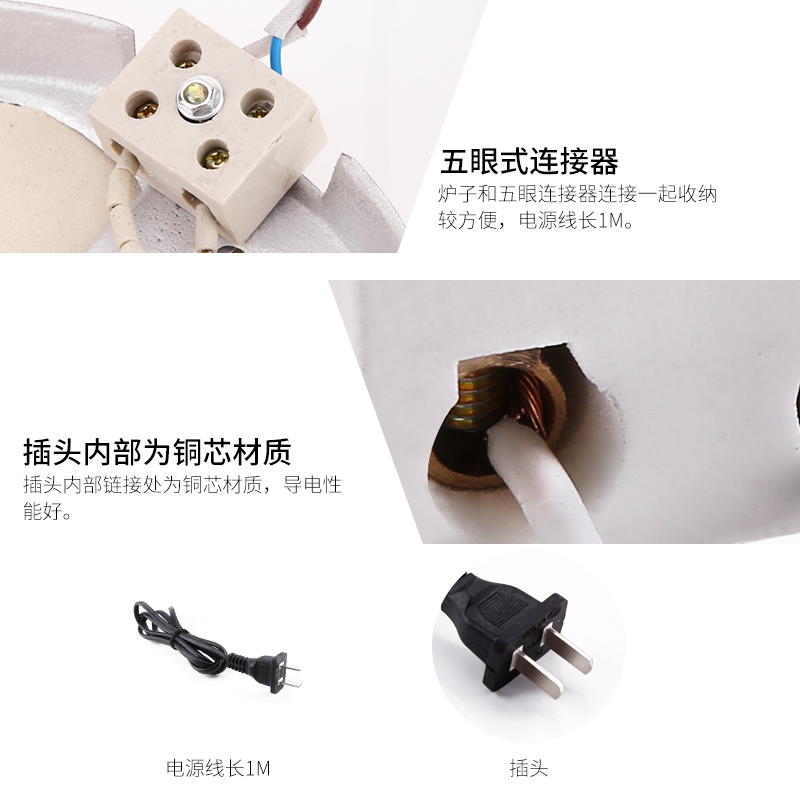 五眼式连接器

炉子和五眼连接器连接一起收纳较方便，电源线长1M。

插头内部为铜芯材质

插头内部链接处为铜芯材质，导电性能好。

电源线长1M

插头