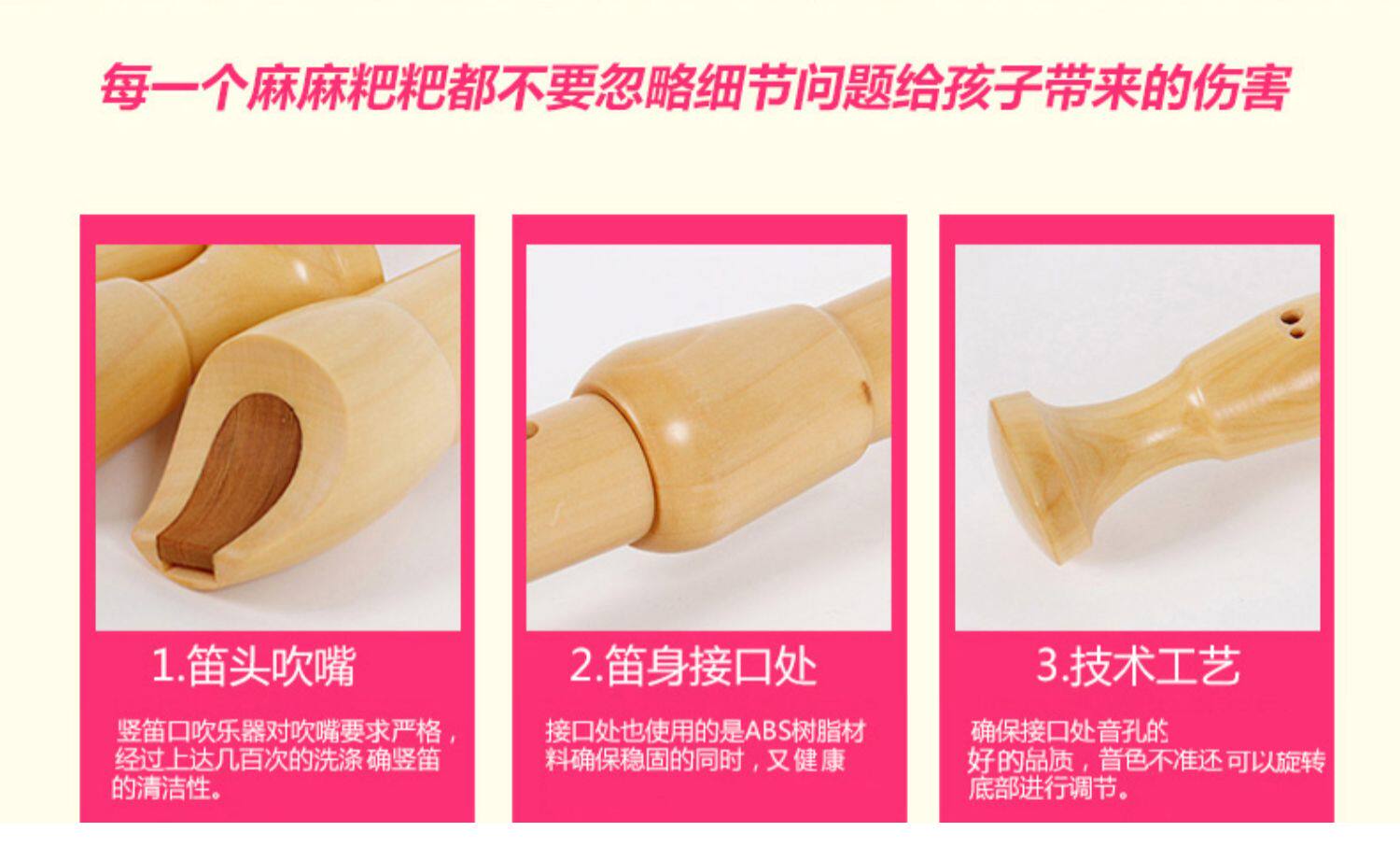 每一个麻麻粑粑都不要忽略细节问题给孩子带来的伤害

1.笛头吹嘴

竖笛口吹乐器对吹嘴要求严格，经过上达几百次的洗涤 确竖笛的清洁性。

2.笛身接口处

接口处也使用的是ABS树脂材料确保稳固的同时，又健康

3.技术工艺

确保接口处音孔的好的品质，音色不准还可以旋转底部进行调节。