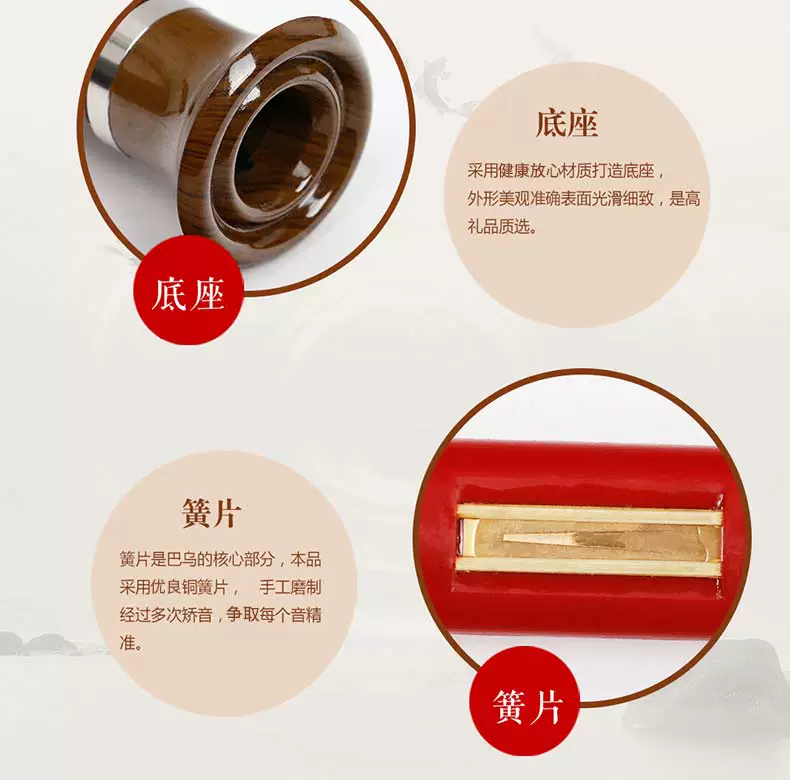 底座

底座

采用健康放心材质打造底座，外形美观准确表面光滑细致，是高礼品质选。

簧片

簧片是巴乌的核心部分，本品采用优良铜簧片， 手工磨制经过多次矫音，争取每个音精准。

簧片