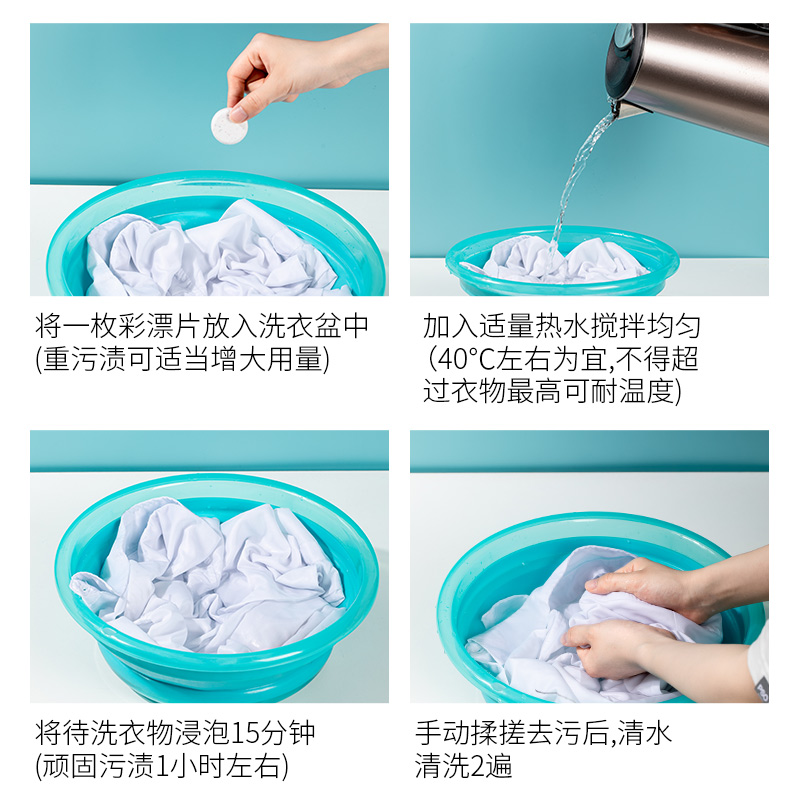 将一枚彩漂片放入洗衣盆中
(重污渍可适当增大用量)

加入适量热水搅拌均匀
(40°C左右为宜,不得超过衣物最高可耐温度)

将待洗衣物浸泡15分钟
(顽固污渍1小时左右)

手动揉搓去污后,清水清洗2遍