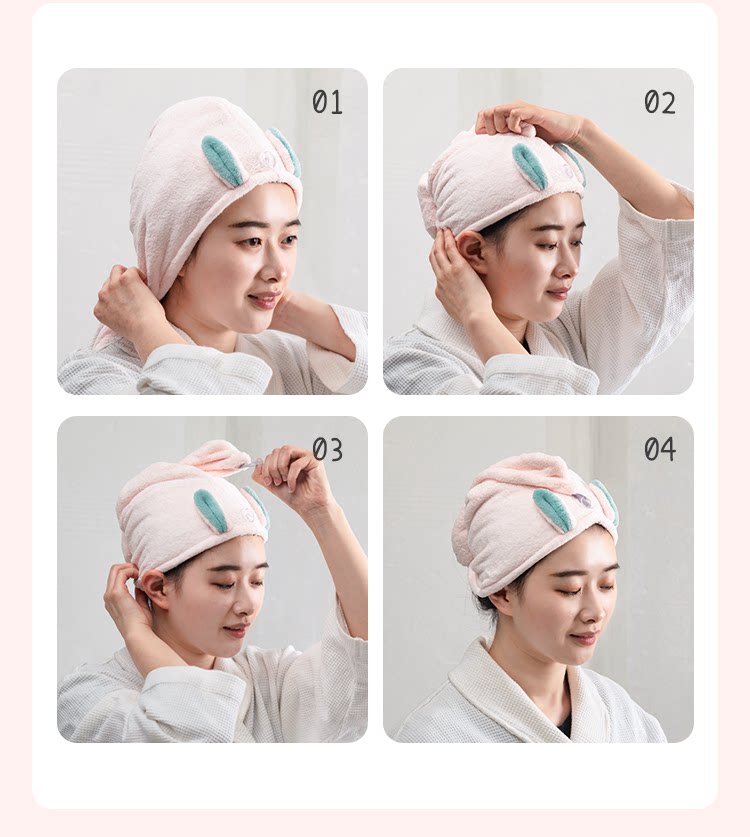 01

02

03

04