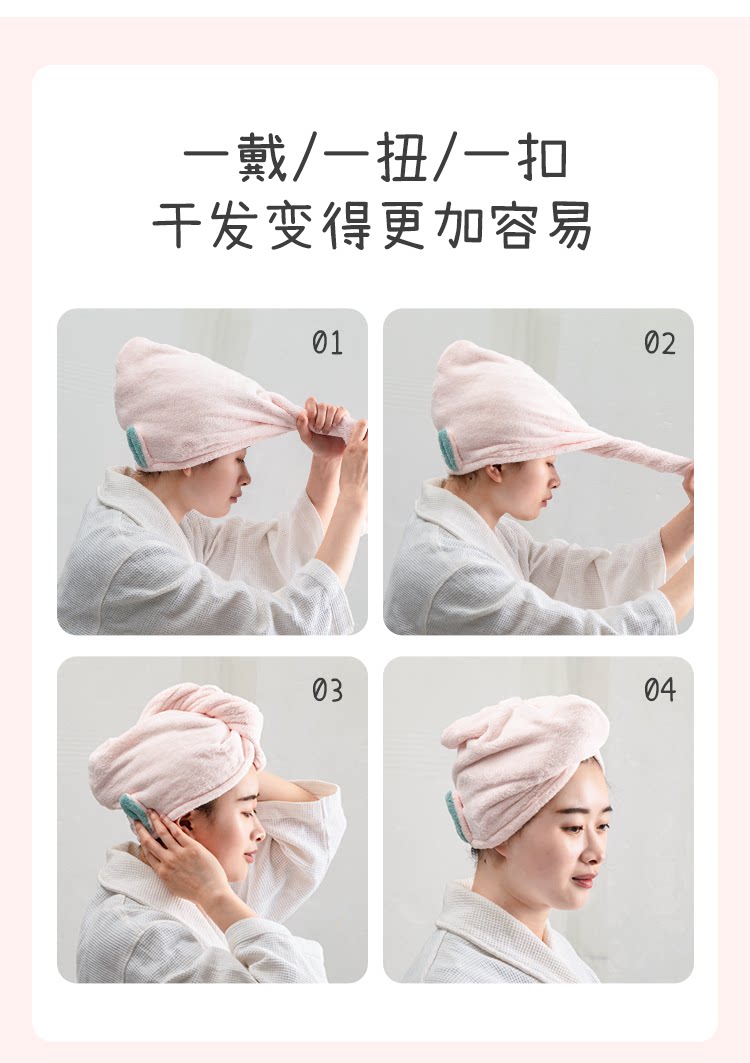 一戴/一扭/一扣
干发变得更加容易

01

02

03

04