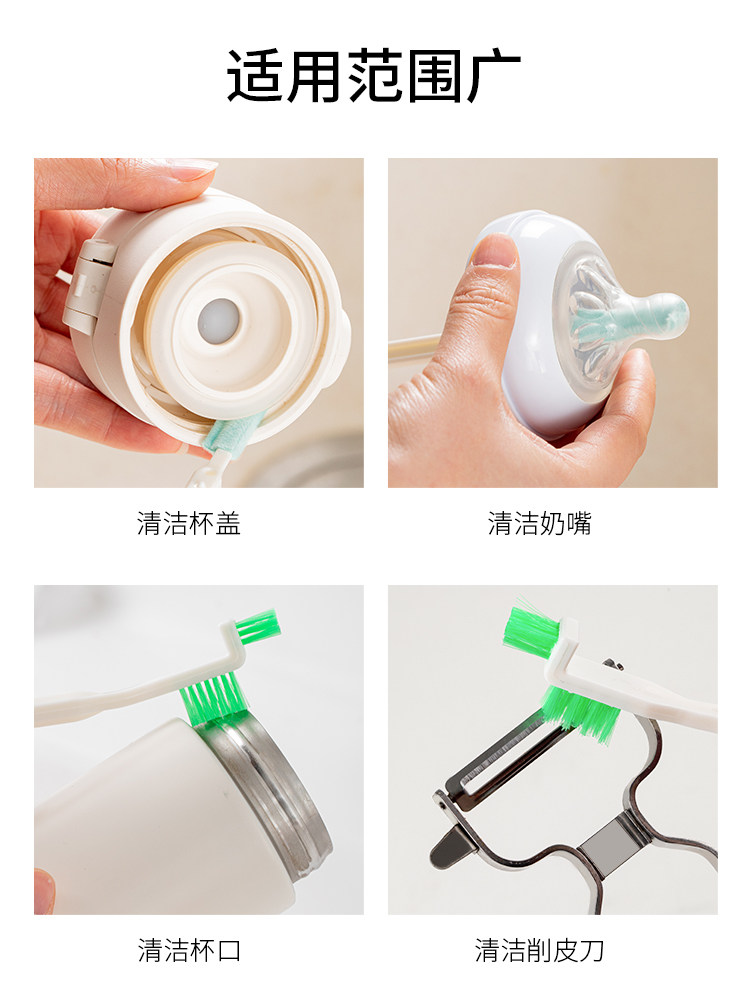 适用范围广

清洁杯盖

清洁奶嘴

清洁杯口

清洁削皮刀