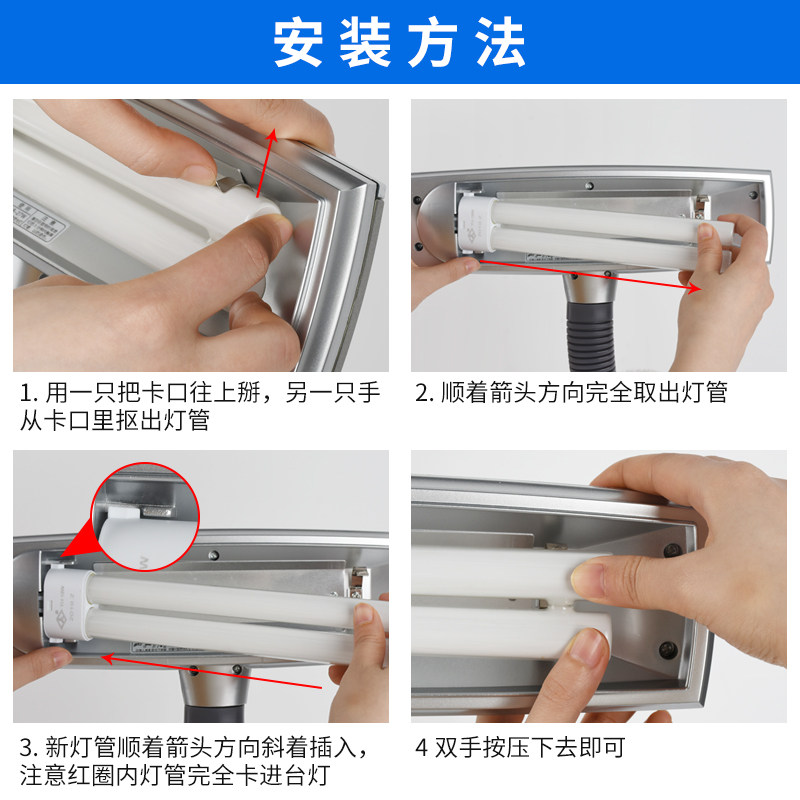 安装方法

1. 用一只把卡口往上掰，另一只手从卡口里抠出灯管

2. 顺着箭头方向完全取出灯管

3. 新灯管顺着箭头方向斜着插入，注意红圈内灯管完全卡进台灯

4 双手按压下去即可